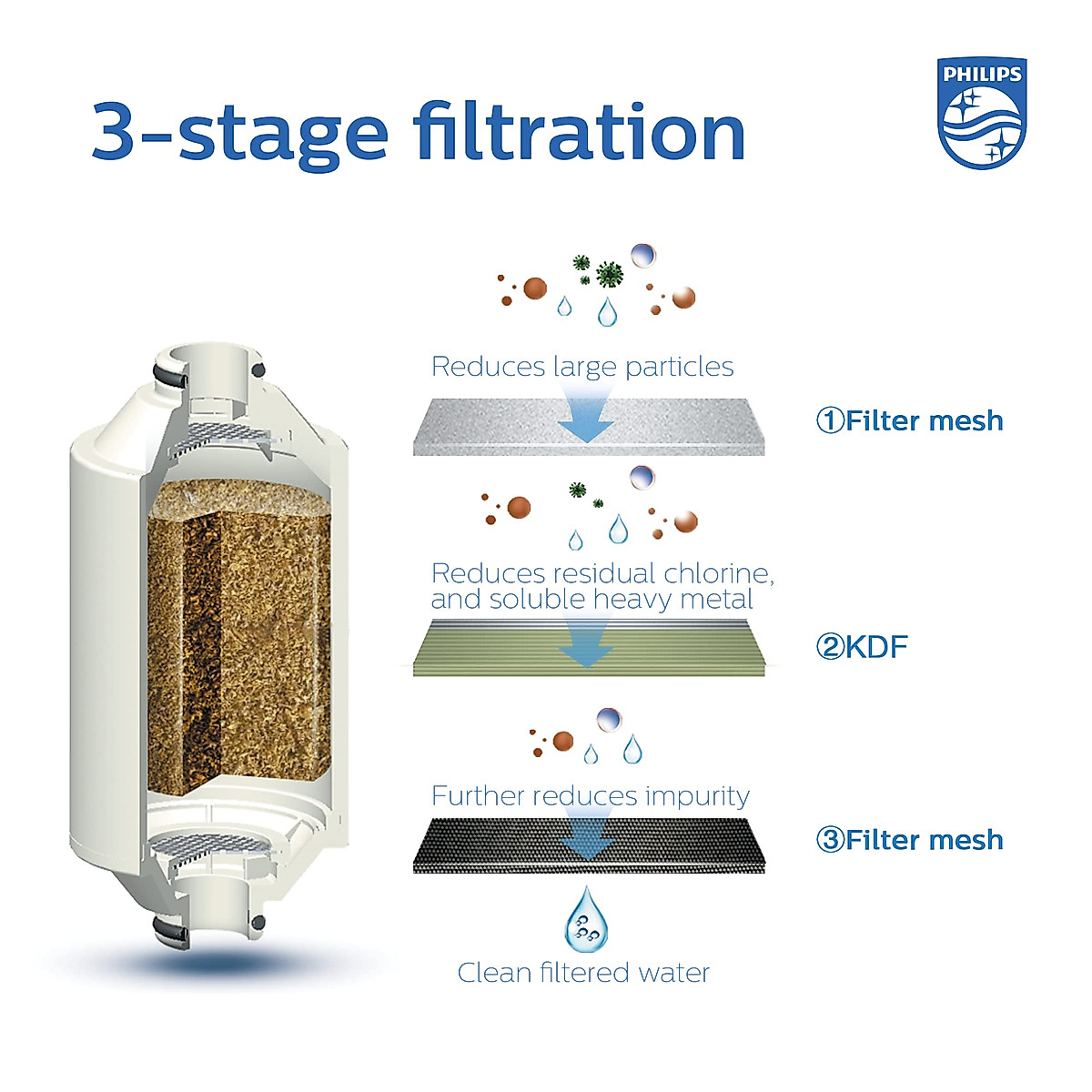 3-stage filtration

PHILIPS

Reduces large particles

①Filter mesh

Reduces residual chlorine, and soluble heavy metal

②KDF

Further reduces impurity

③Filter mesh

Clean filtered water