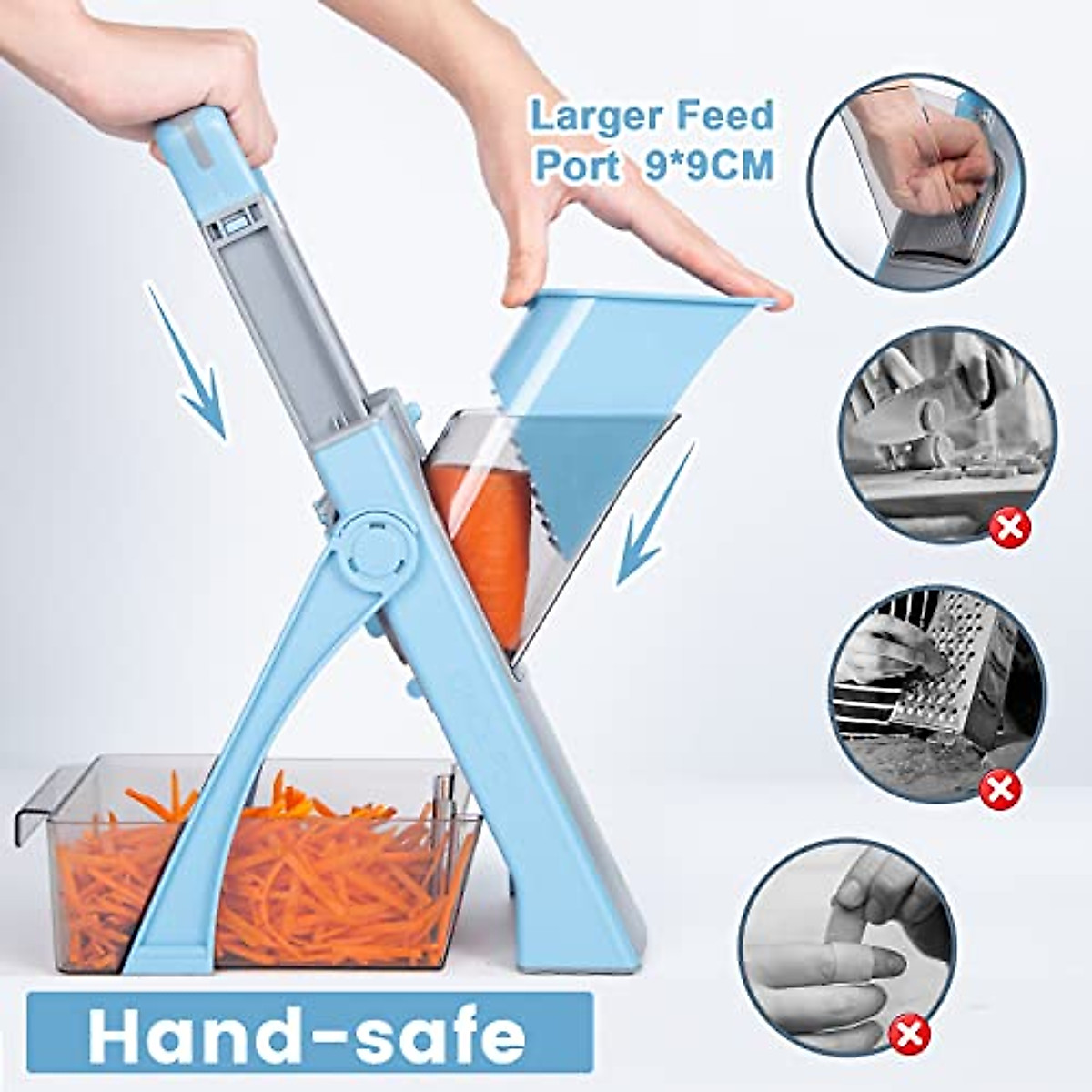 Larger Feed Port 9*9CM

Hand-safe