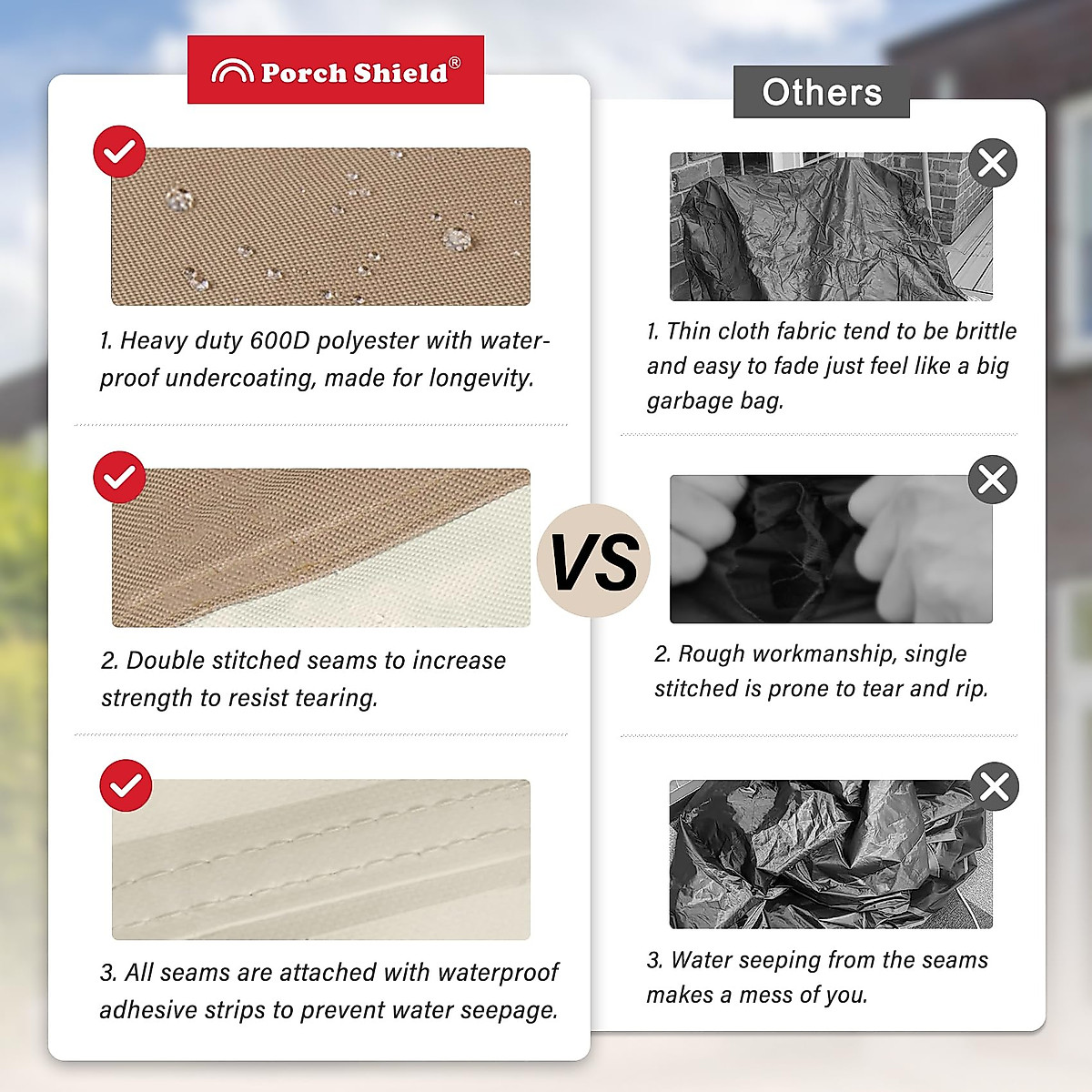 Porch Shield®

1. Heavy duty 600D polyester with waterproof undercoating, made for longevity.

2. Double stitched seams to increase strength to resist tearing.

3. All seams are attached with waterproof adhesive strips to prevent water seepage.

VS

Others

1. Thin cloth fabric tend to be brittle and easy to fade just feel like a big garbage bag.

2. Rough workmanship, single stitched is prone to tear and rip.

3. Water seeping from the seams makes a mess of you.