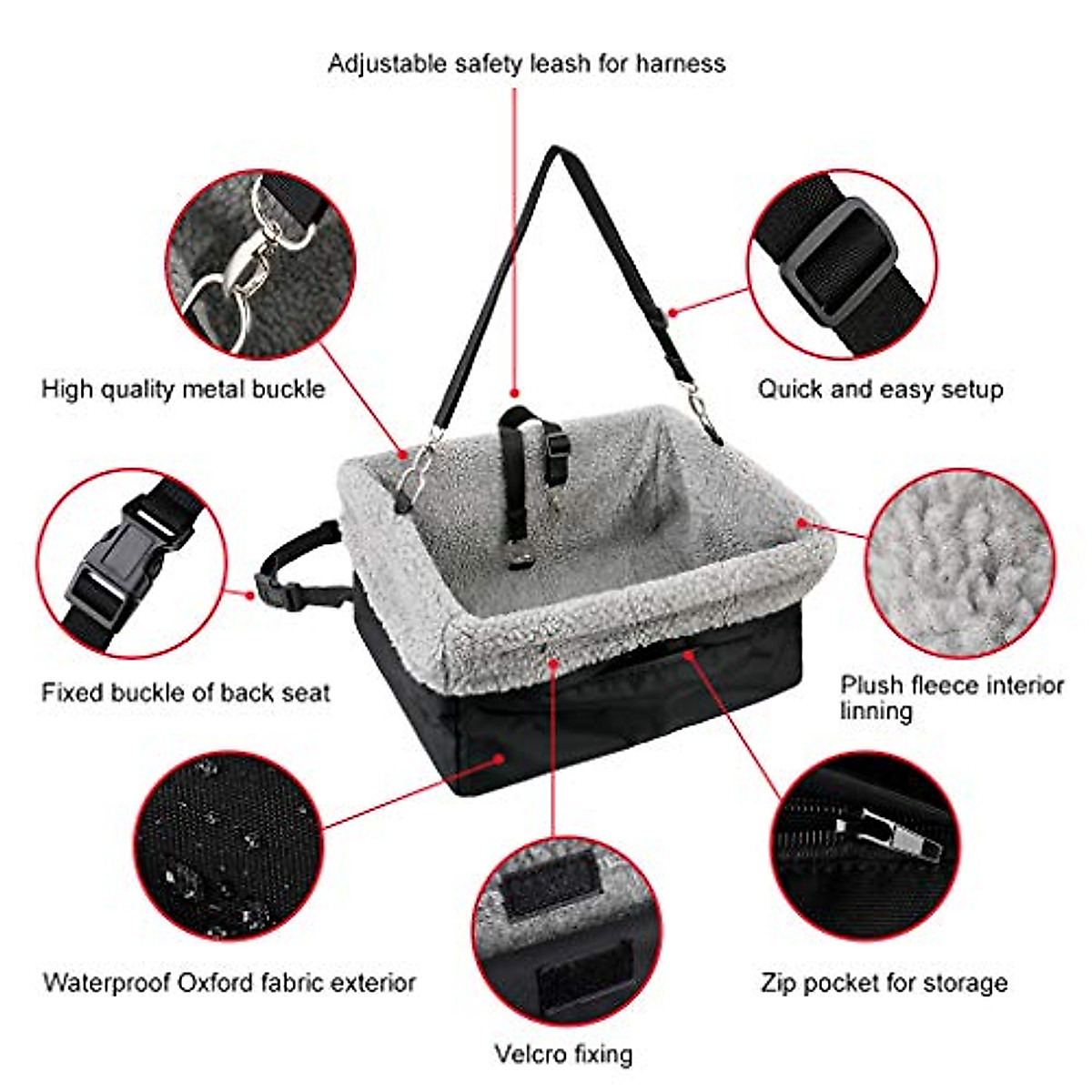 Adjustable safety leash for harness

High quality metal buckle

Quick and easy setup

Fixed buckle of back seat

Plush fleece interior linning

Waterproof Oxford fabric exterior

Zip pocket for storage

Velcro fixing