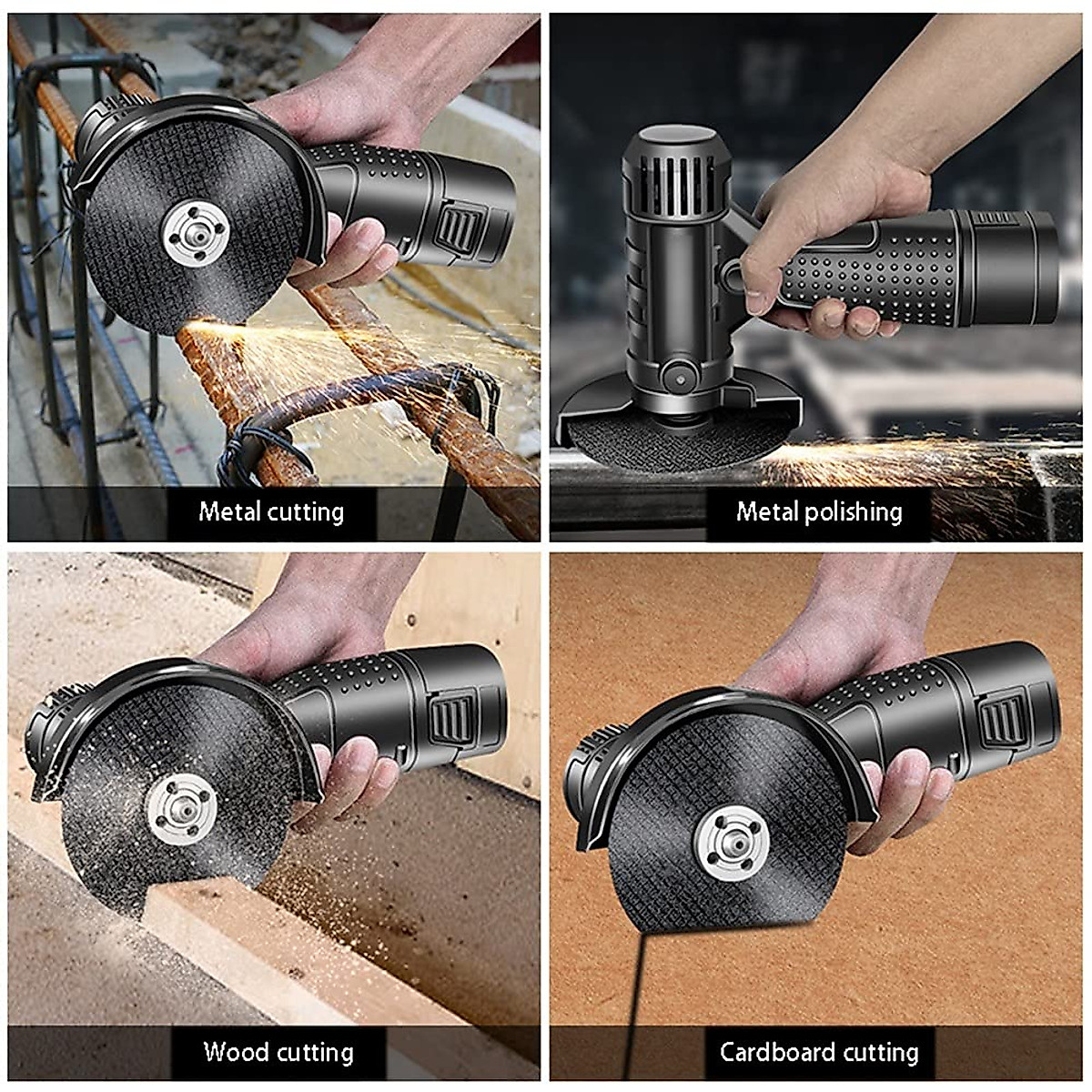 Metal cutting

Metal polishing

Wood cutting

Cardboard cutting