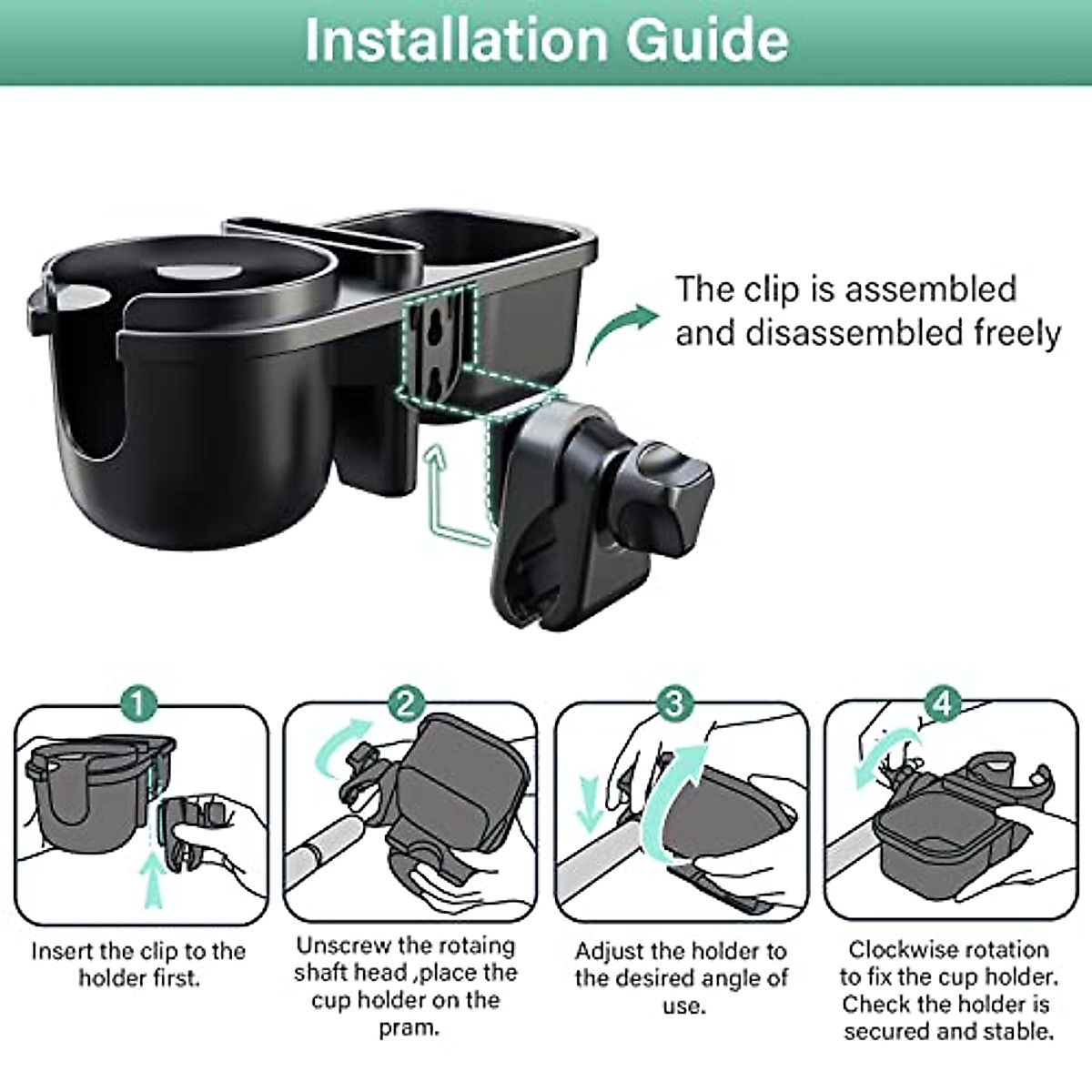 Installation Guide

The clip is assembled and disassembled freely

1

Insert the clip to the holder first.

2

Unscrew the rotaing shaft head ,place the cup holder on the pram.

3

Adjust the holder to the desired angle of use.

4

Clockwise rotation to fix the cup holder. Check the holder is secured and stable.