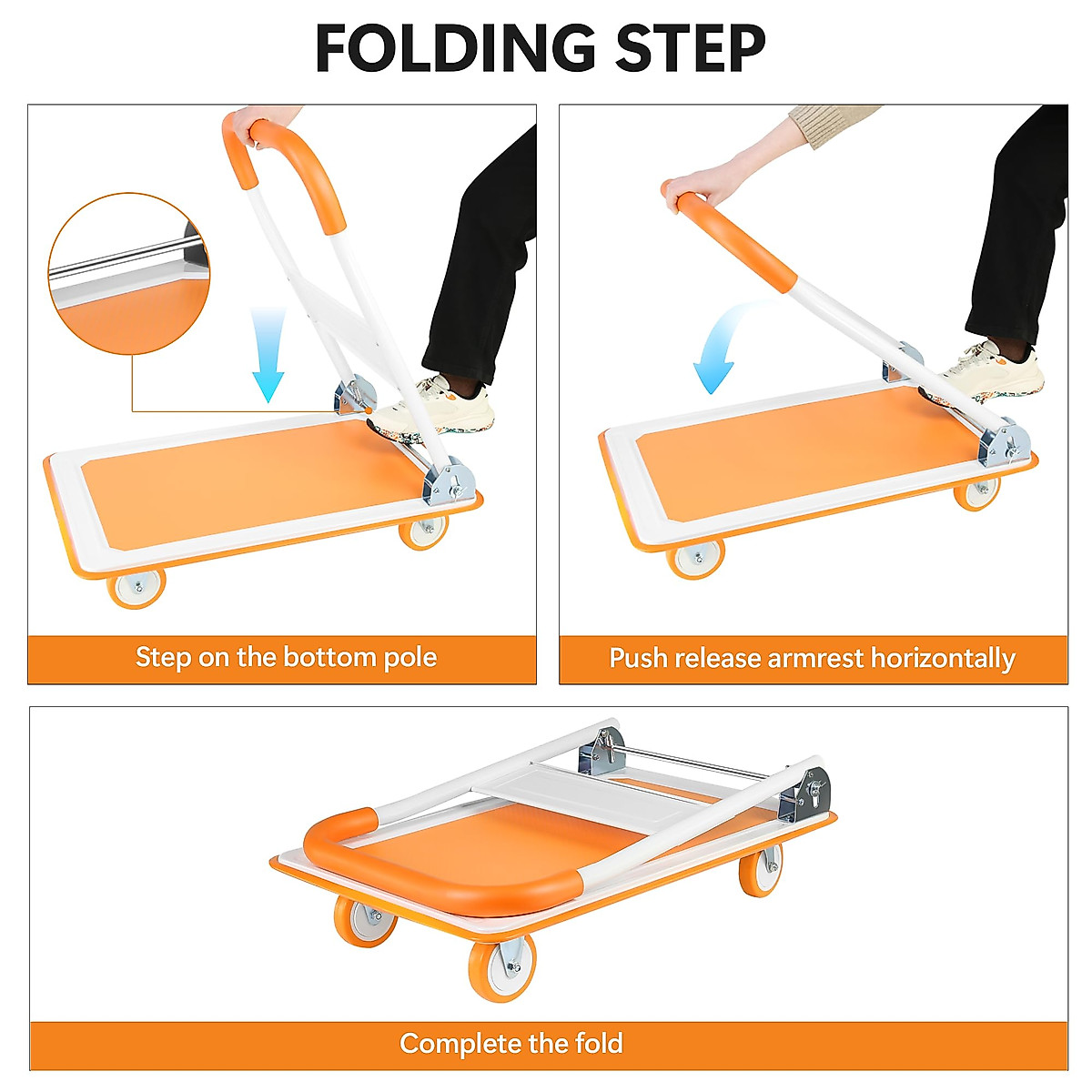 FOLDING STEP

Step on the bottom pole

Push release armrest horizontally

Complete the fold