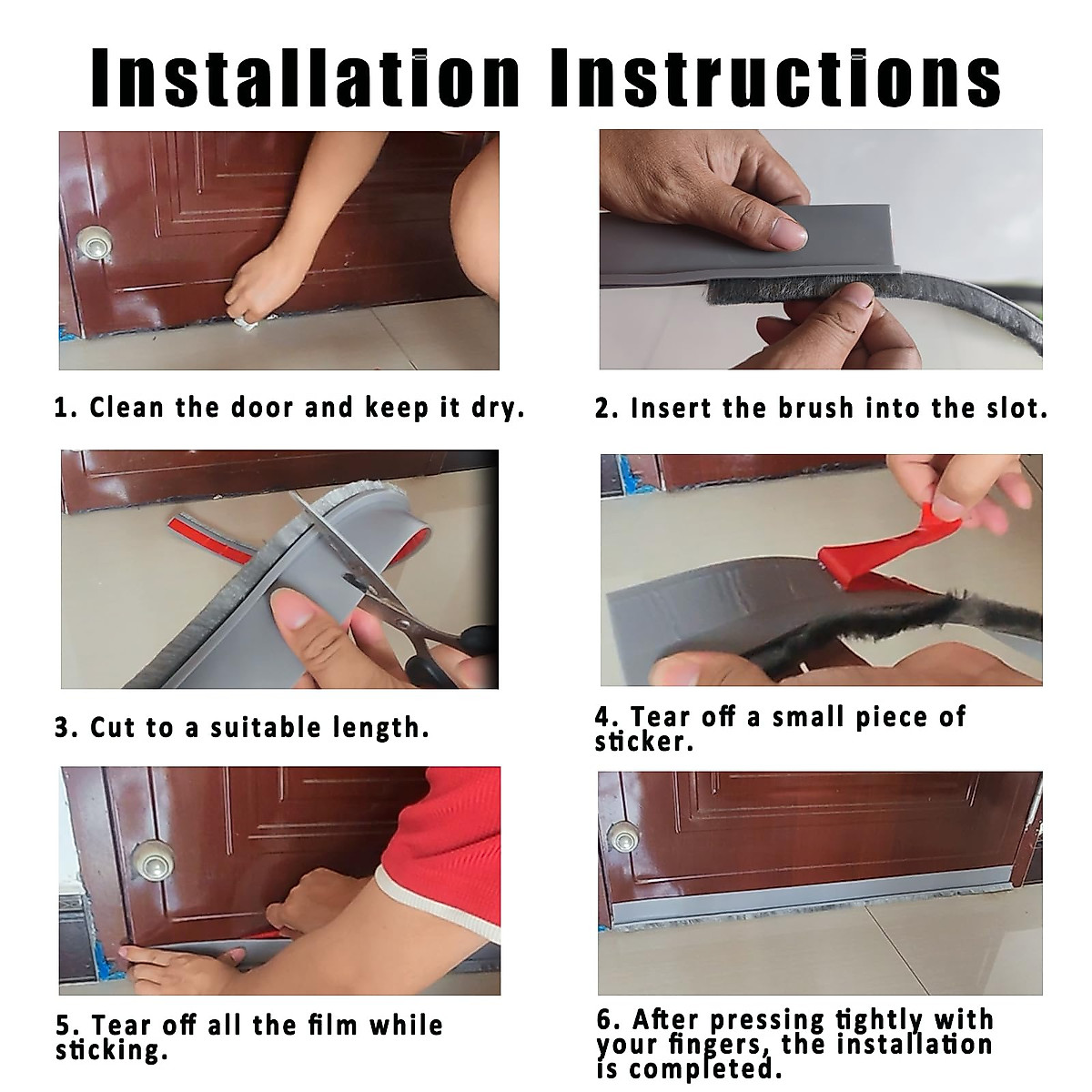 Installation Instructions

1. Clean the door and keep it dry.

2. Insert the brush into the slot.

3. Cut to a suitable length.

4. Tear off a small piece of sticker.

5. Tear off all the film while sticking.

6. After pressing tightly with your fingers, the installation is completed.