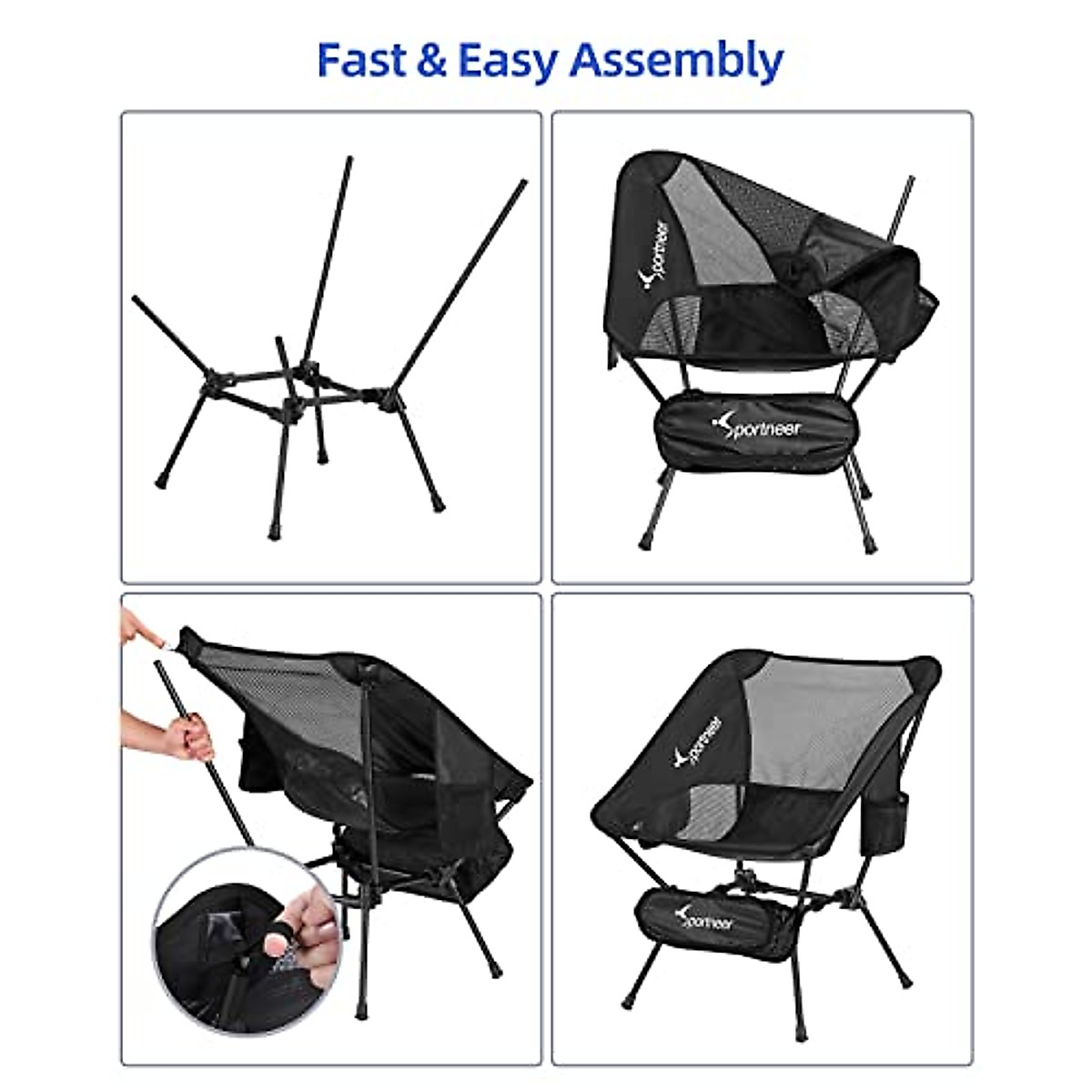 Fast & Easy Assembly

Sportneer

Sportneer

Sportneer

Sportneer