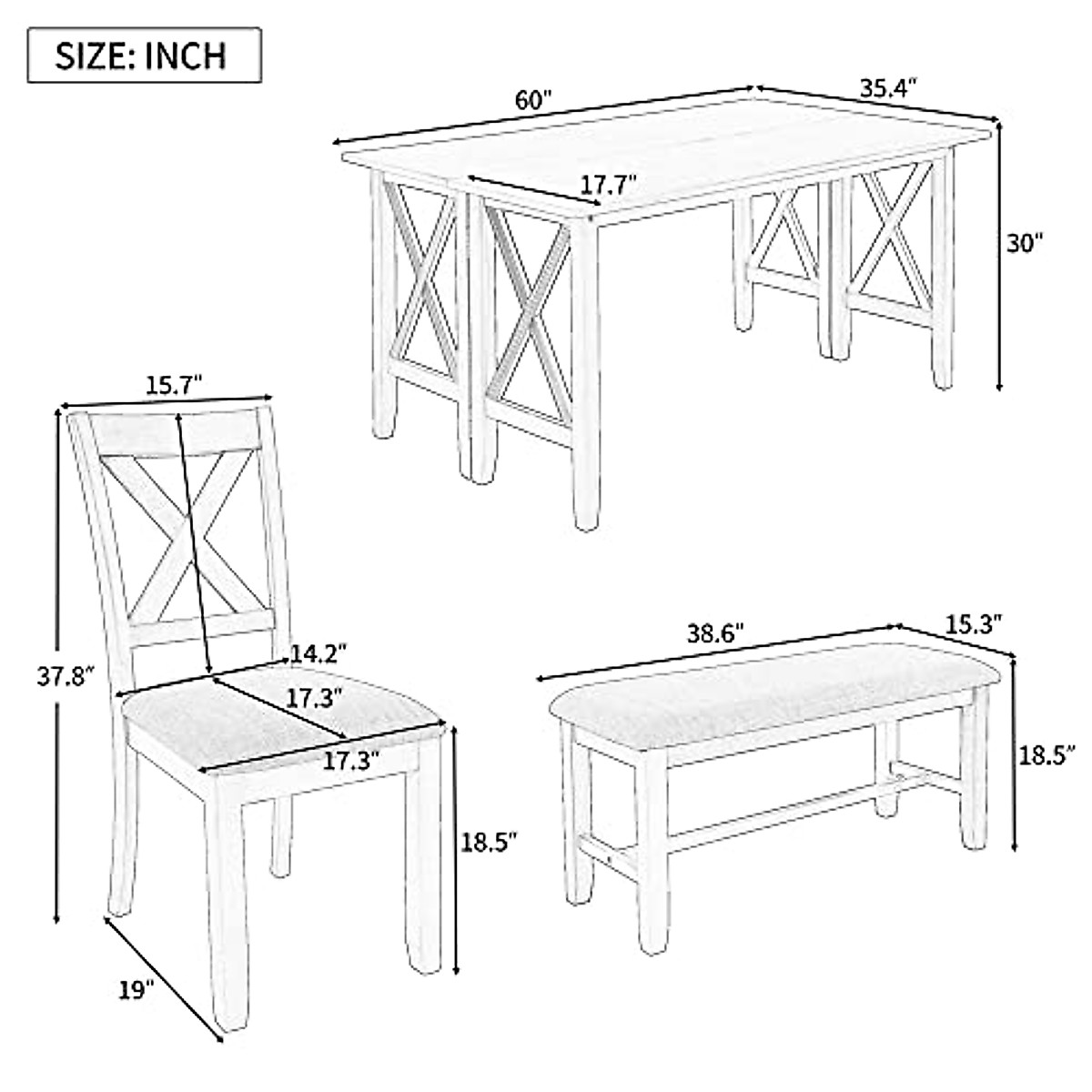 SIZE: INCH

60"

35.4"

17.7"

30"

15.7"

37.8"

14.2"

17.3"

17.3"

18.5"

19"

38.6"

15.3"

18.5"