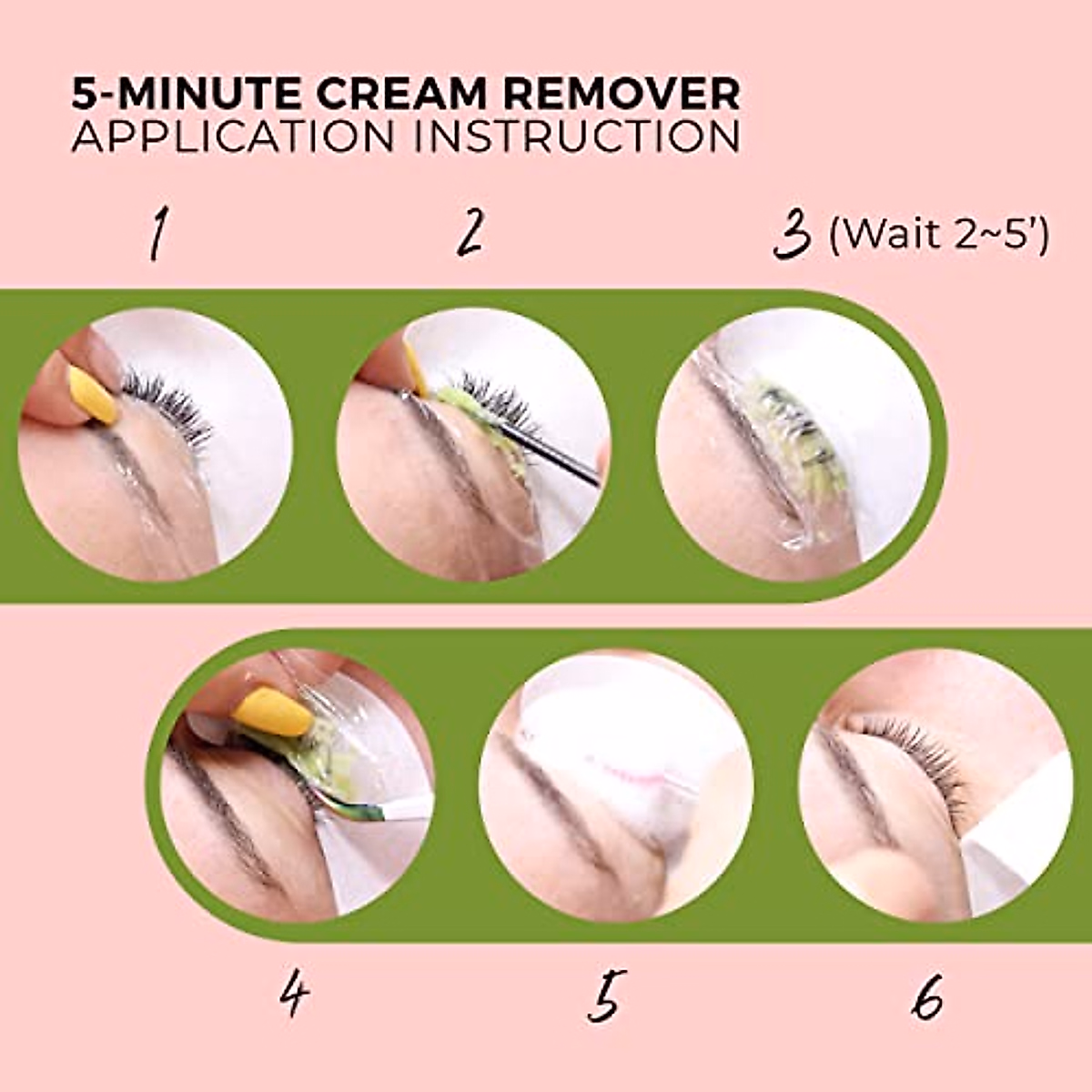 5-MINUTE CREAM REMOVER
APPLICATION INSTRUCTION

1

2

3 (Wait 2~5')

4

5

6