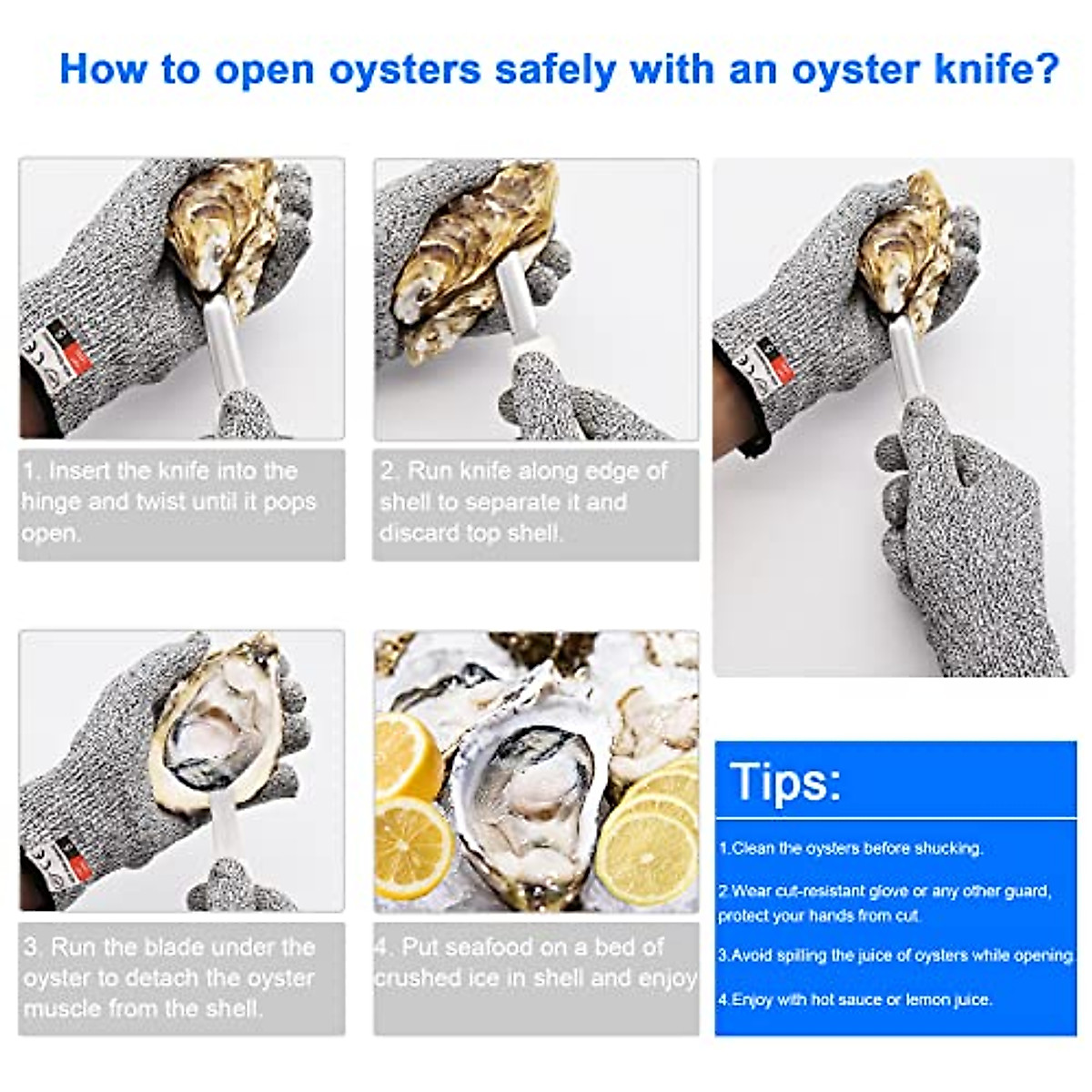 How to open oysters safely with an oyster knife?

1. Insert the knife into the hinge and twist until it pops open.

2. Run knife along edge of shell to separate it and discard top shell.

3. Run the blade under the oyster to detach the oyster muscle from the shell.

4. Put seafood on a bed of crushed ice in shell and enjoy

Tips:

1.Clean the oysters before shucking.

2.Wear cut-resistant glove or any other guard, protect your hands from cut.

3.Avoid spilling the juice of oysters while opening.

4.Enjoy with hot sauce or lemon juice.