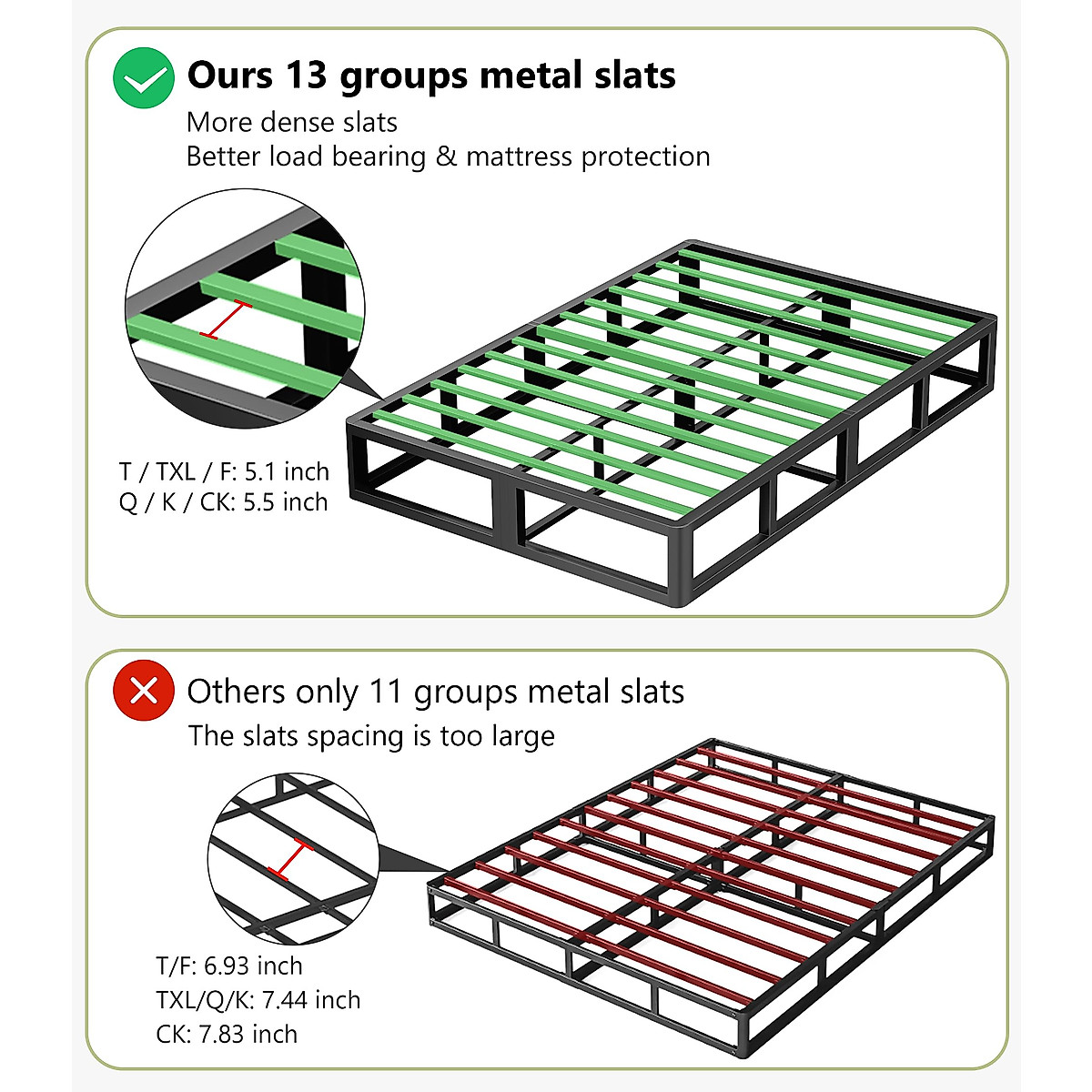 Ours 13 groups metal slats

More dense slats
Better load bearing & mattress protection

T / TXL / F: 5.1 inch
Q / K / CK: 5.5 inch

Others only 11 groups metal slats

The slats spacing is too large

T/F: 6.93 inch
TXL/Q/K: 7.44 inch
CK: 7.83 inch