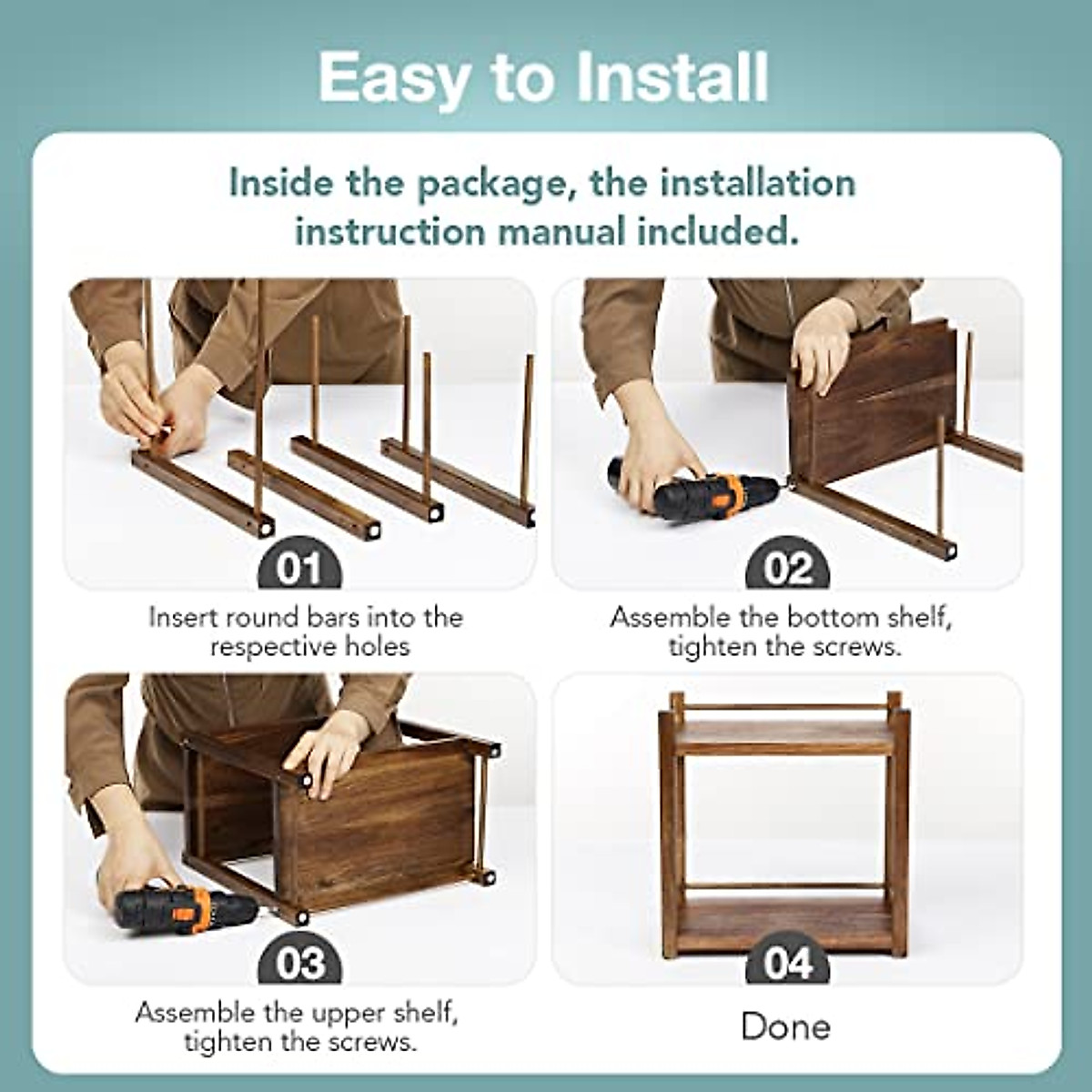 Easy to Install

Inside the package, the installation instruction manual included.

01

Insert round bars into the respective holes

02

Assemble the bottom shelf, tighten the screws.

03

Assemble the upper shelf, tighten the screws.

04

Done