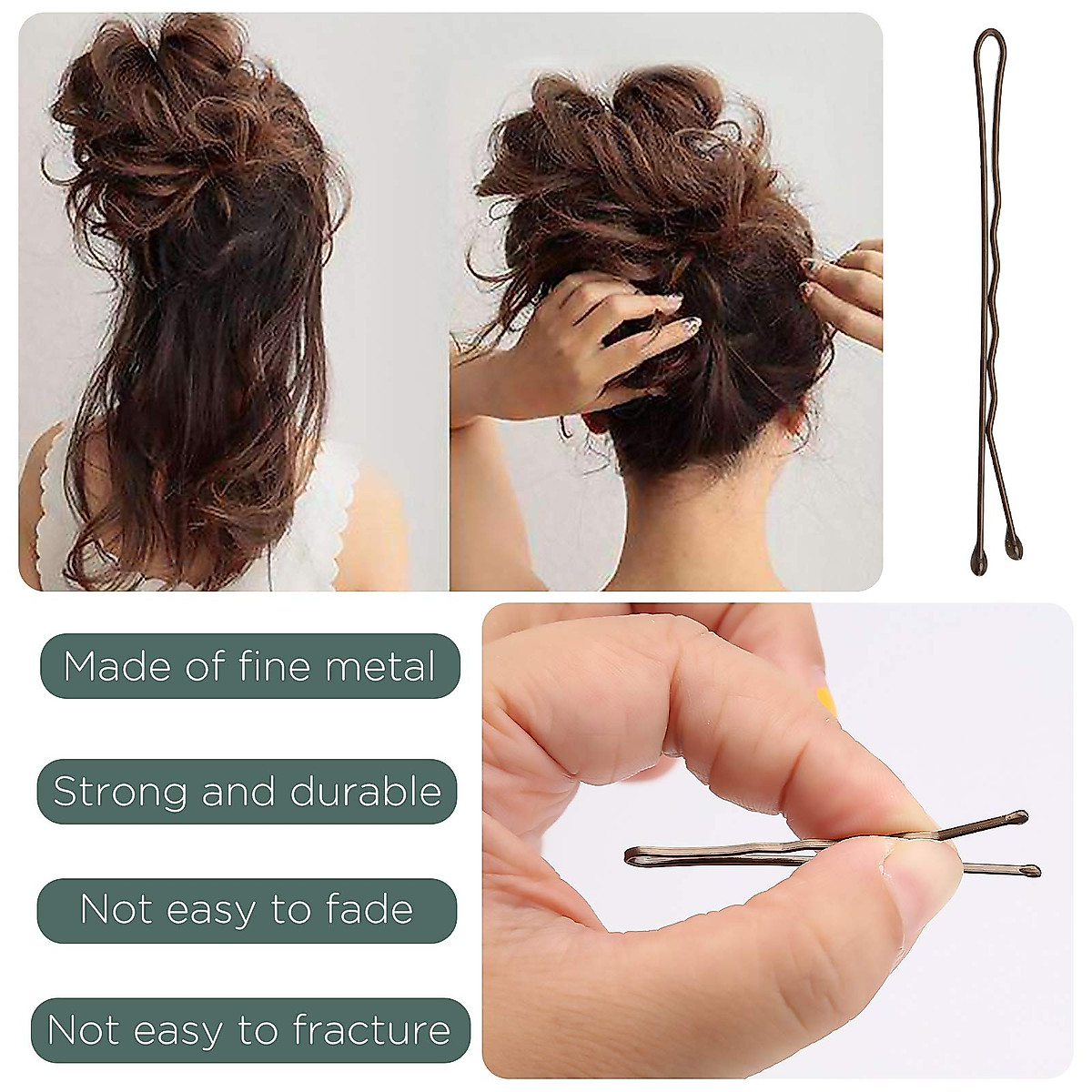 Made of fine metal

Strong and durable

Not easy to fade

Not easy to fracture