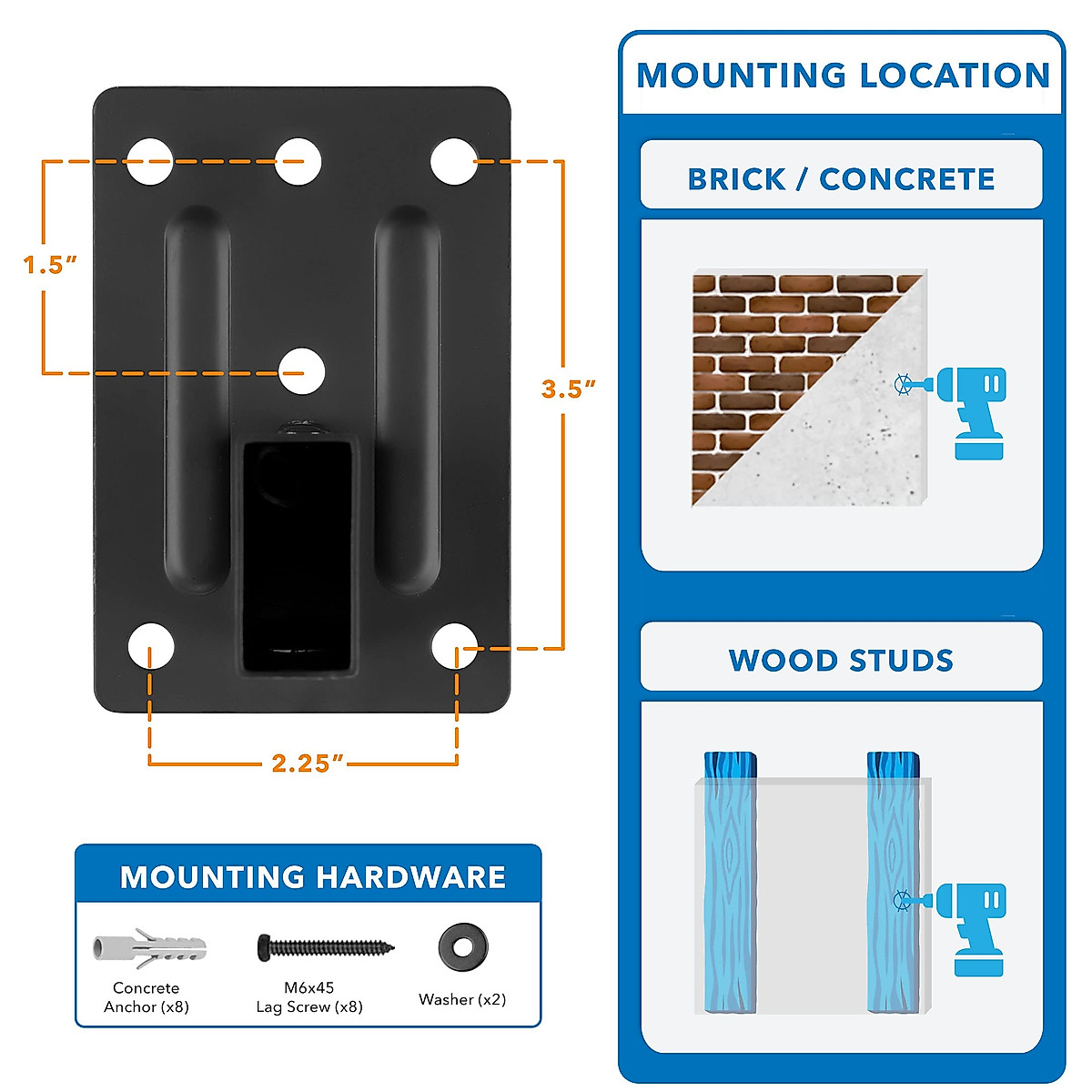 1.5"

3.5"

2.25"

MOUNTING HARDWARE

Concrete Anchor (x8)

M6x45 Lag Screw (x8)

Washer (x2)

MOUNTING LOCATION

BRICK / CONCRETE

WOOD STUDS