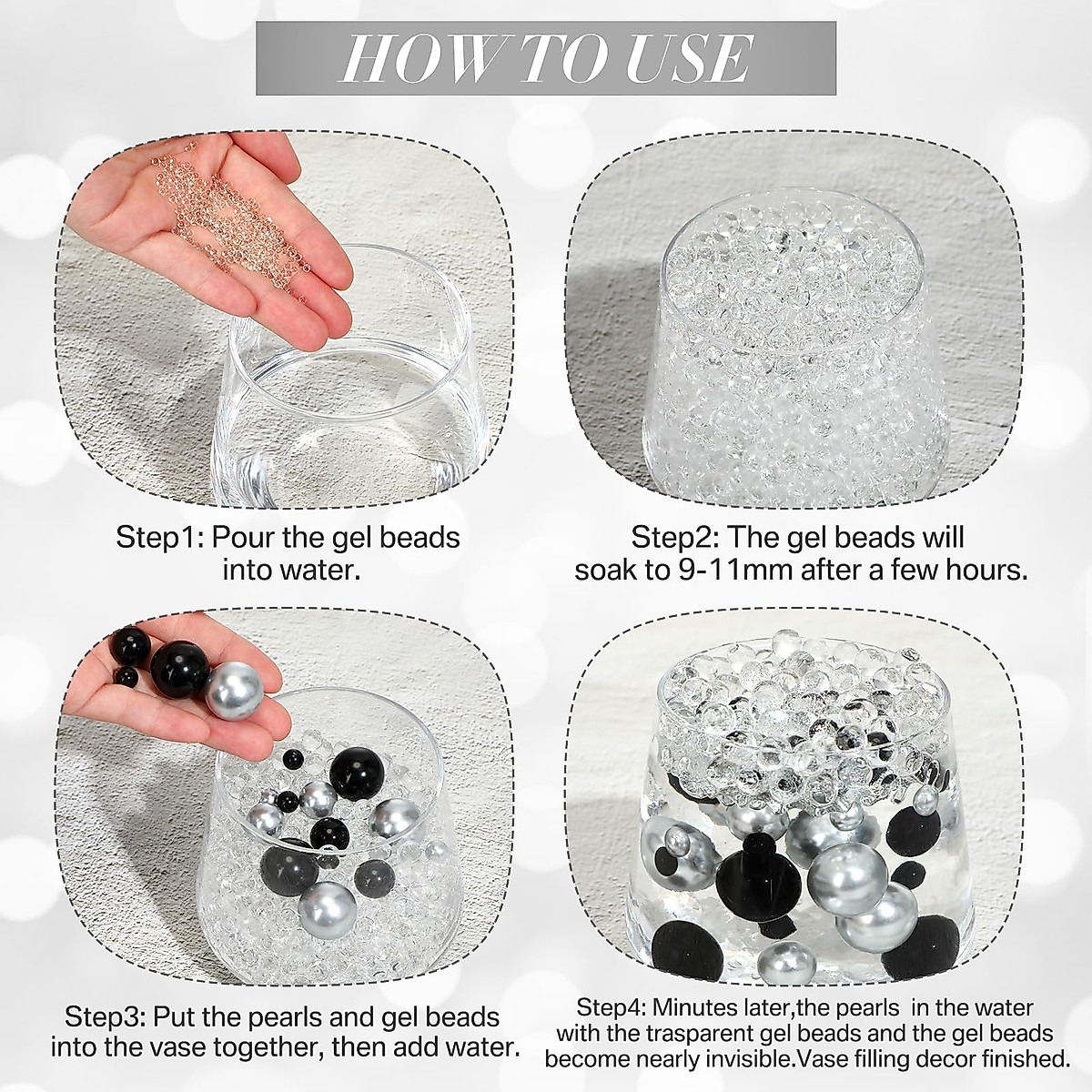 HOW TO USE

Step1: Pour the gel beads into water.

Step2: The gel beads will soak to 9-11mm after a few hours.

Step3: Put the pearls and gel beads into the vase together, then add water.

Step4: Minutes later,the pearls in the water with the trasparent gel beads and the gel beads become nearly invisible.Vase filling decor finished.