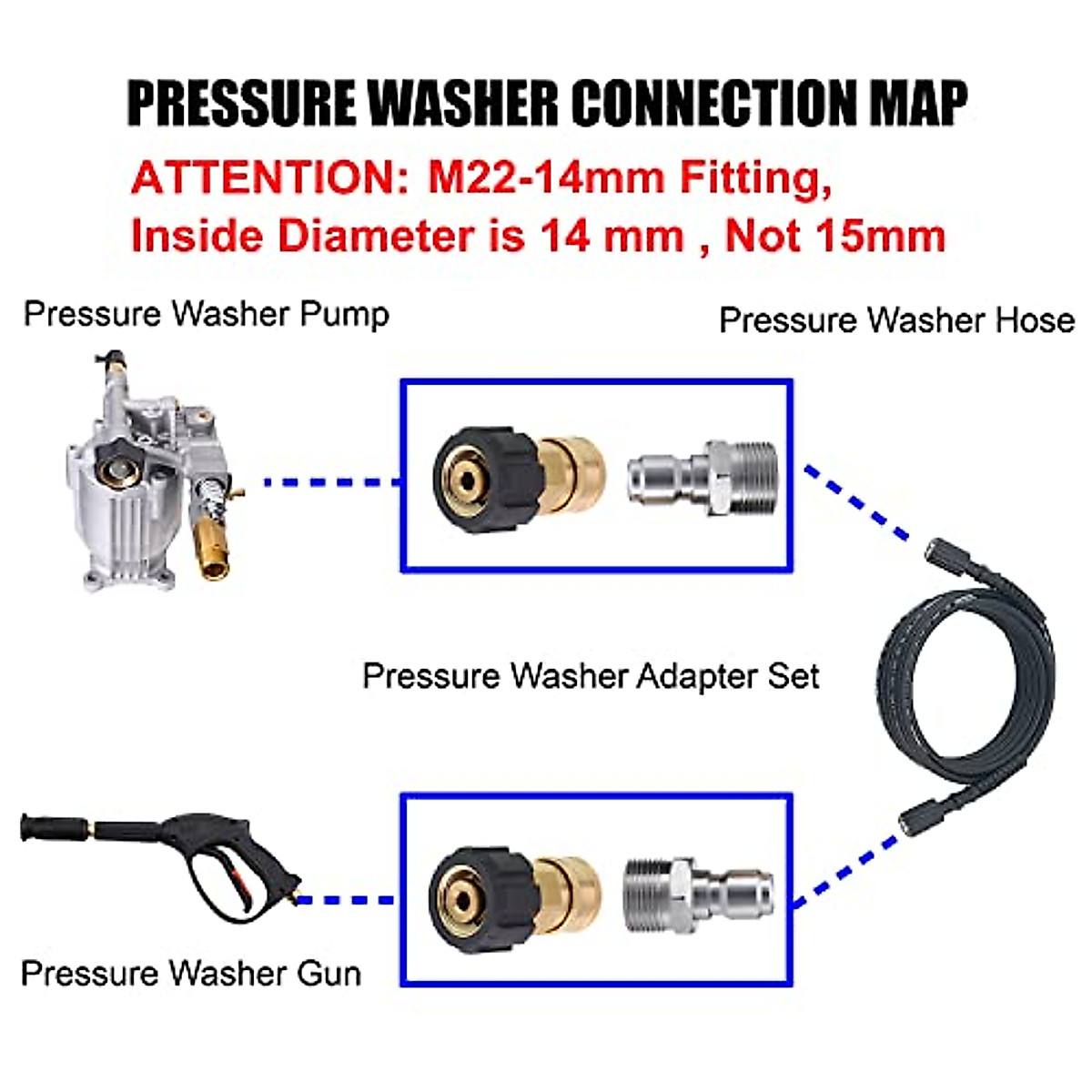 PRESSURE WASHER CONNECTION MAP

ATTENTION: M22-14mm Fitting, Inside Diameter is 14 mm , Not 15mm

Pressure Washer Pump

Pressure Washer Hose

Pressure Washer Adapter Set

Pressure Washer Gun