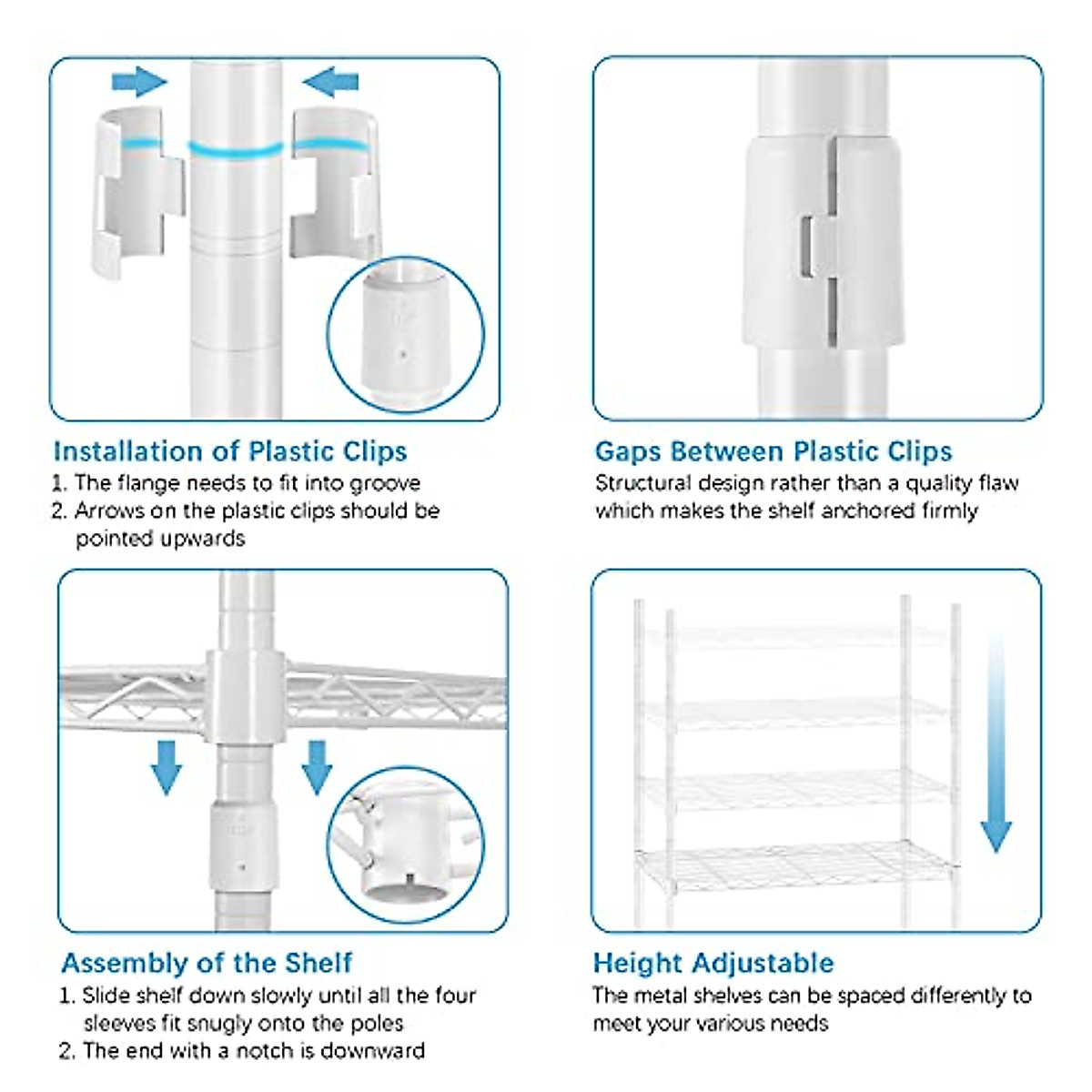 Installation of Plastic Clips
1. The flange needs to fit into groove
2. Arrows on the plastic clips should be pointed upwards

Gaps Between Plastic Clips
Structural design rather than a quality flaw which makes the shelf anchored firmly

Assembly of the Shelf
1. Slide shelf down slowly until all the four sleeves fit snugly onto the poles
2. The end with a notch is downward

Height Adjustable
The metal shelves can be spaced differently to meet your various needs