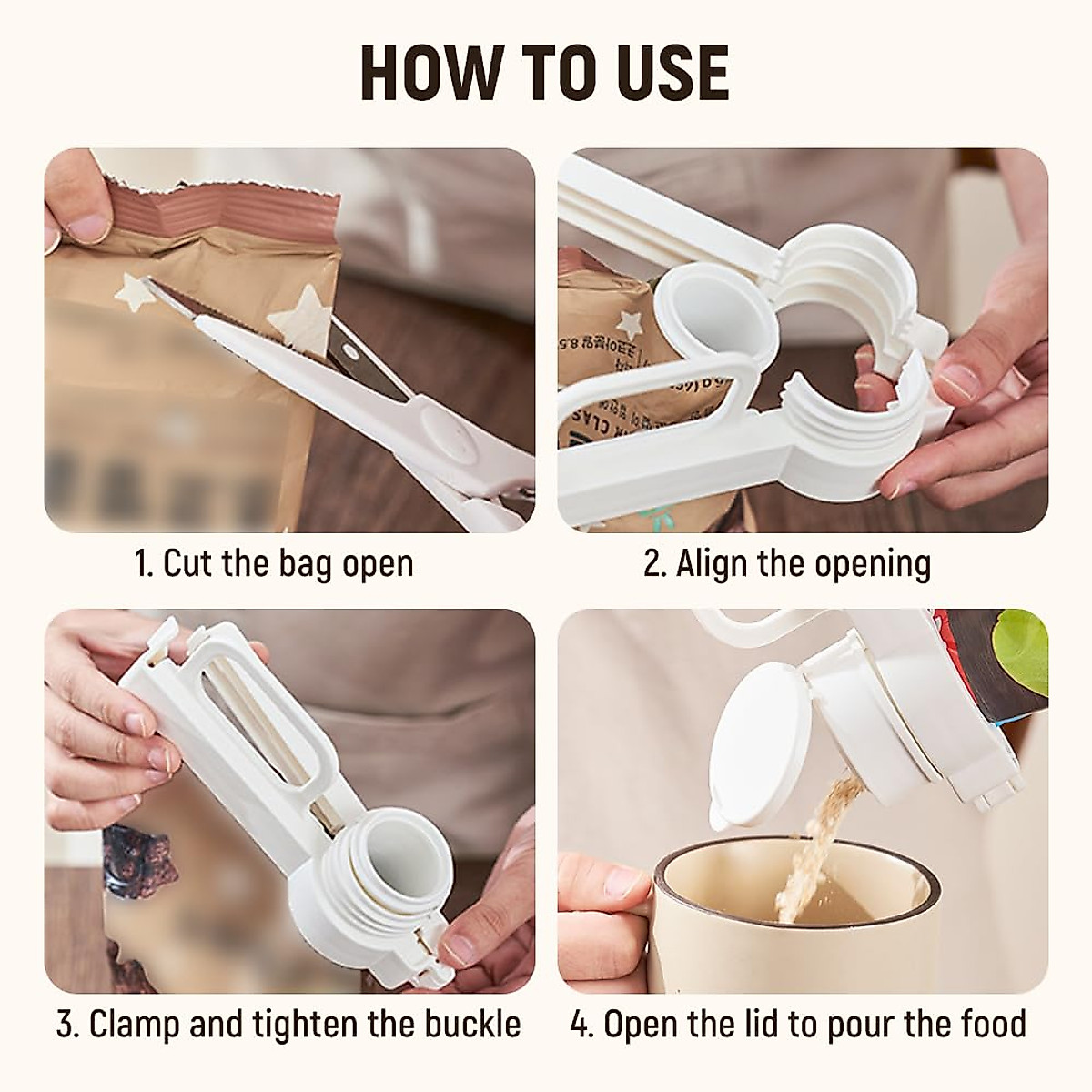 HOW TO USE

1. Cut the bag open

2. Align the opening

3. Clamp and tighten the buckle

4. Open the lid to pour the food