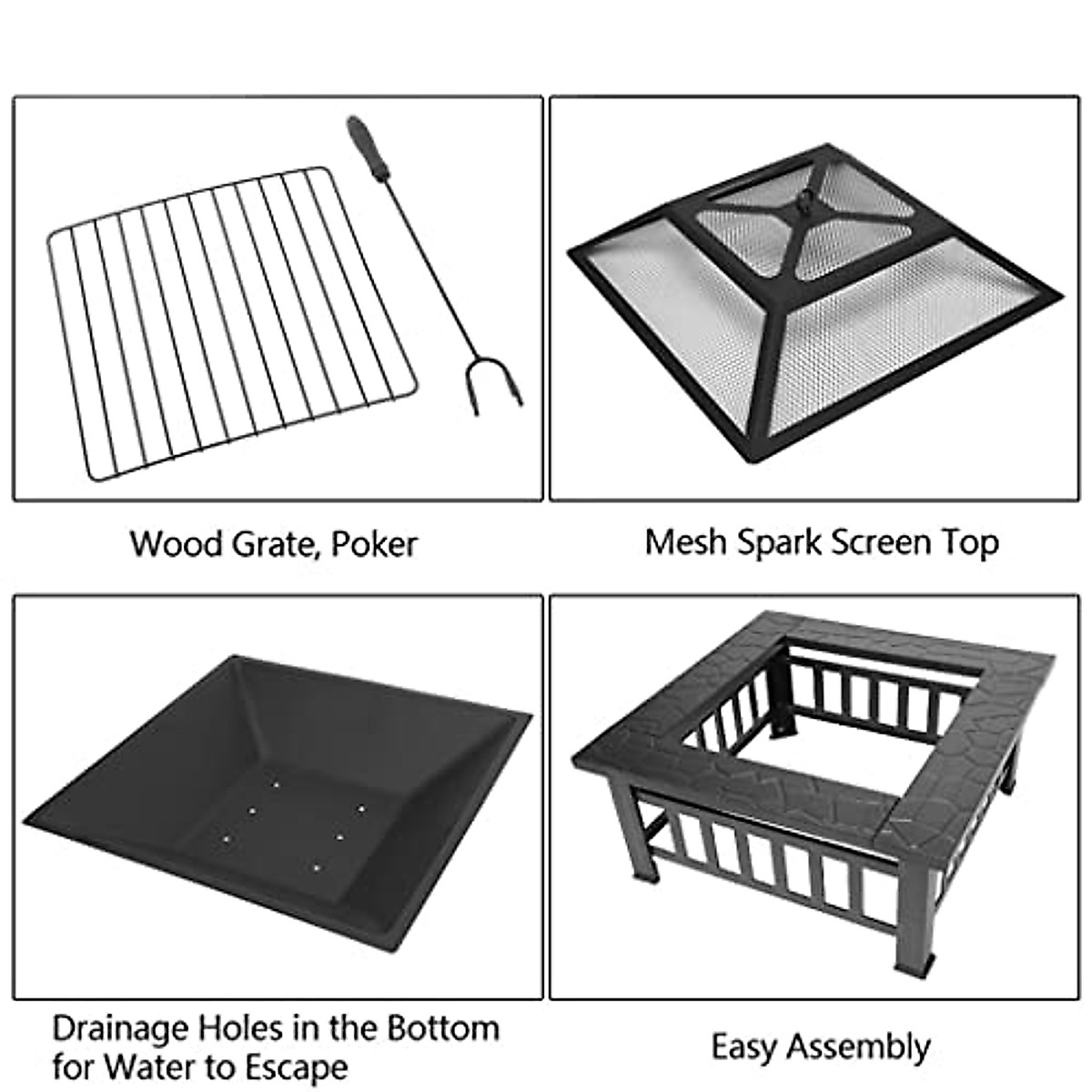 Wood Grate, Poker

Mesh Spark Screen Top

Drainage Holes in the Bottom for Water to Escape

Easy Assembly