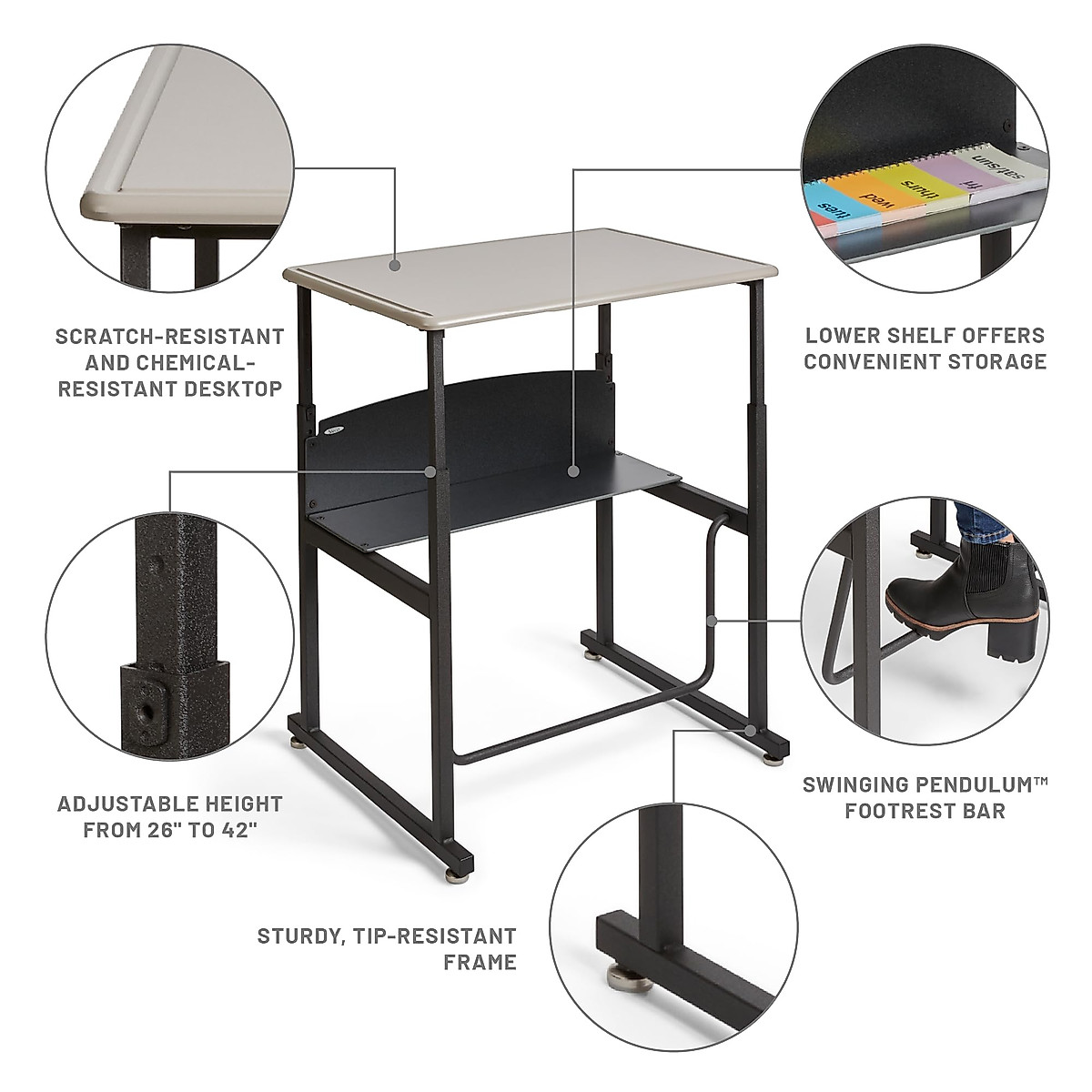 SCRATCH-RESISTANT AND CHEMICAL-RESISTANT DESKTOP

tues wed thurs fri sat/sun

LOWER SHELF OFFERS CONVENIENT STORAGE

ADJUSTABLE HEIGHT FROM 26" TO 42"

SWINGING PENDULUM™ FOOTREST BAR

STURDY, TIP-RESISTANT FRAME