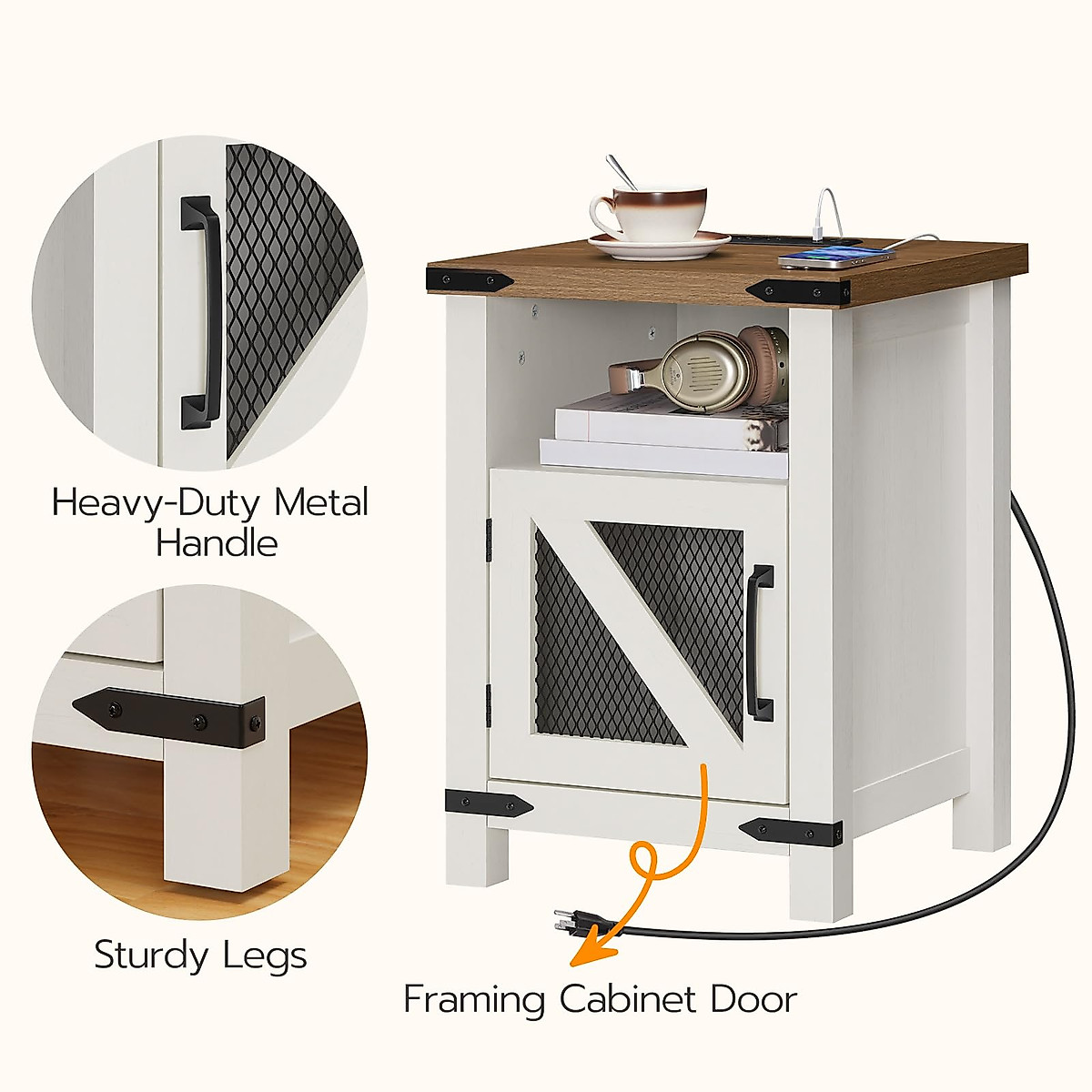 Heavy-Duty Metal Handle

Sturdy Legs

Framing Cabinet Door