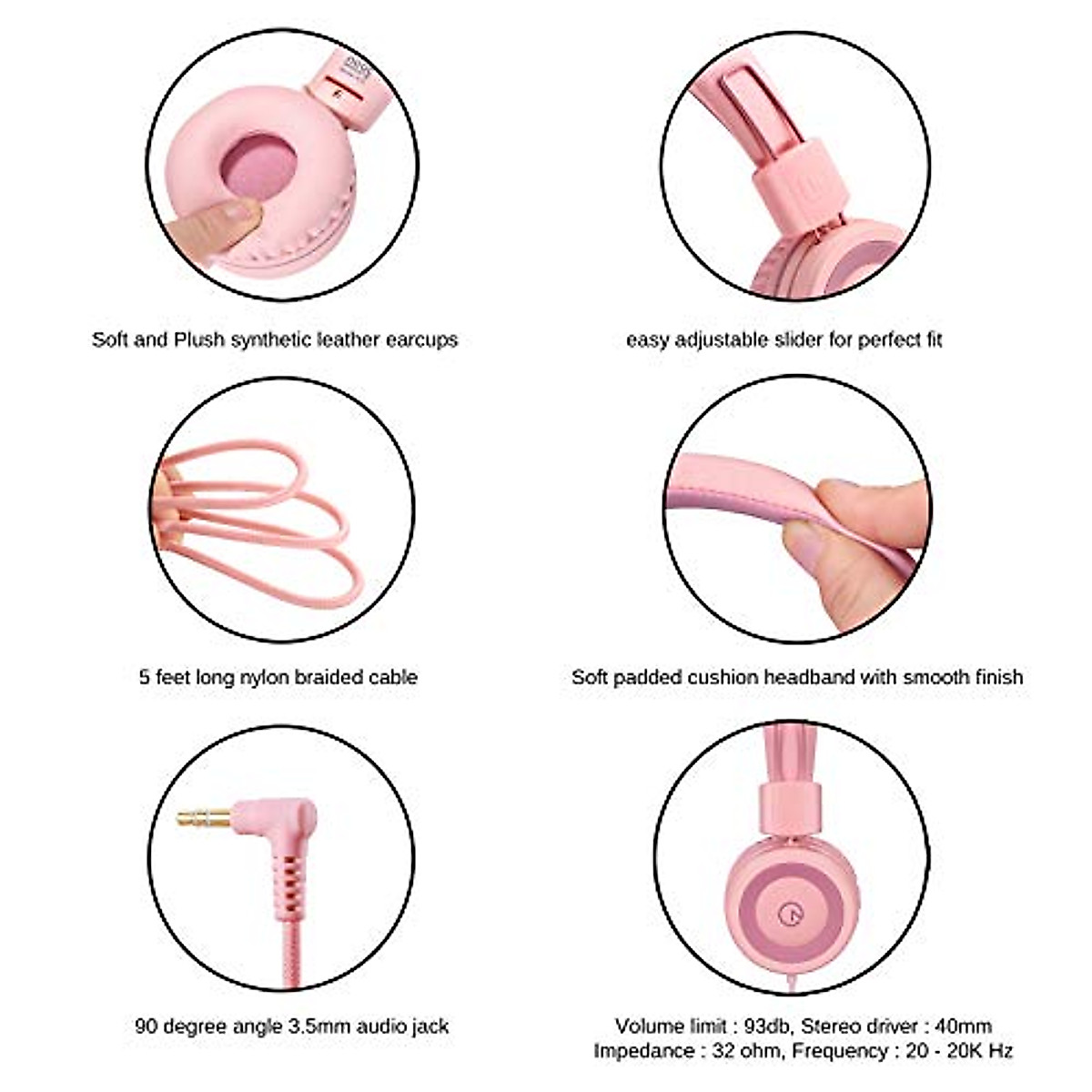 Soft and Plush synthetic leather earcups

easy adjustable slider for perfect fit

5 feet long nylon braided cable

Soft padded cushion headband with smooth finish

90 degree angle 3.5mm audio jack

Volume limit : 93db, Stereo driver : 40mm
Impedance : 32 ohm, Frequency : 20 - 20K Hz