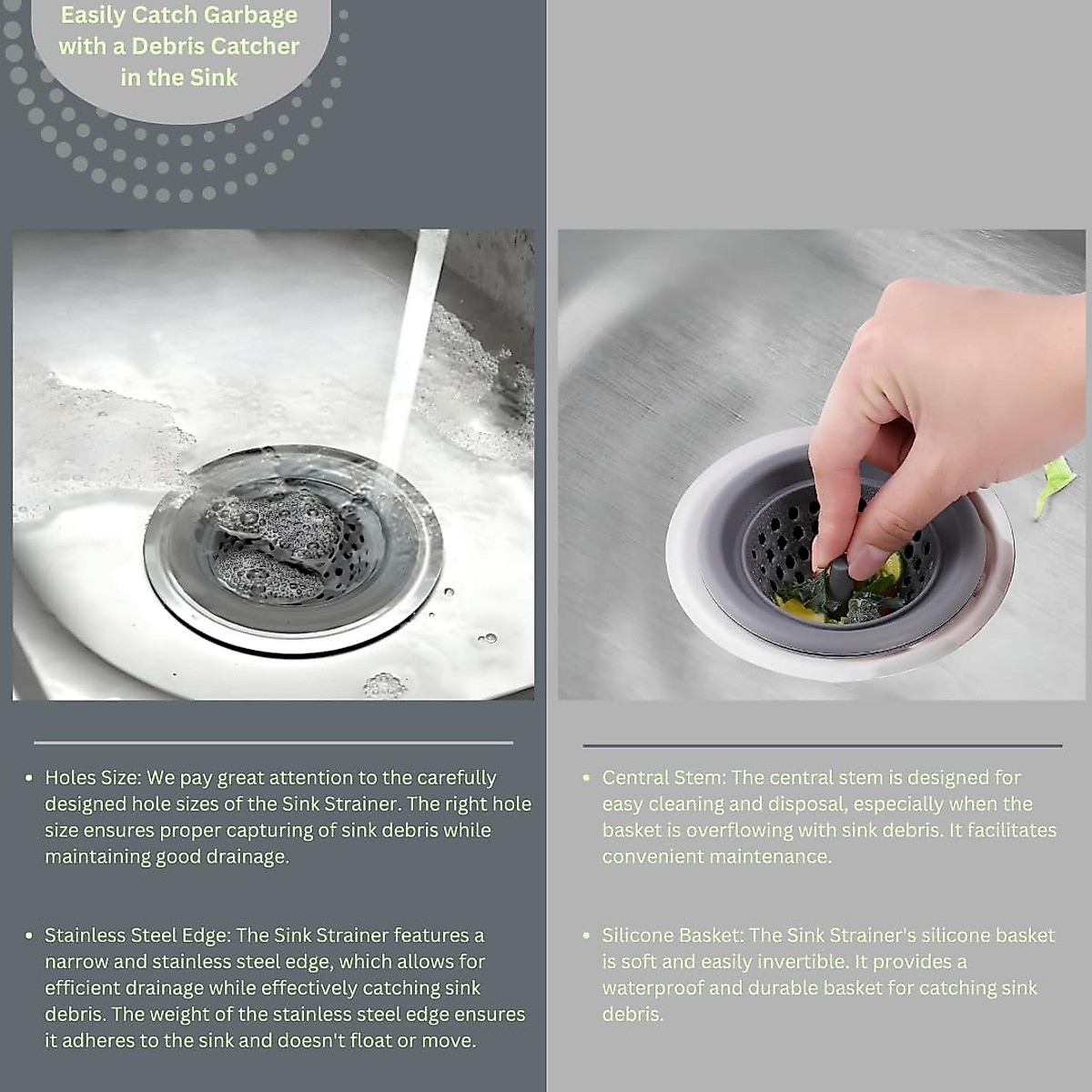 Easily Catch Garbage with a Debris Catcher in the Sink

• Holes Size: We pay great attention to the carefully designed hole sizes of the Sink Strainer. The right hole size ensures proper capturing of sink debris while maintaining good drainage.

• Stainless Steel Edge: The Sink Strainer features a narrow and stainless steel edge, which allows for efficient drainage while effectively catching sink debris. The weight of the stainless steel edge ensures it adheres to the sink and doesn't float or move.

• Central Stem: The central stem is designed for easy cleaning and disposal, especially when the basket is overflowing with sink debris. It facilitates convenient maintenance.

• Silicone Basket: The Sink Strainer's silicone basket is soft and easily invertible. It provides a waterproof and durable basket for catching sink debris.