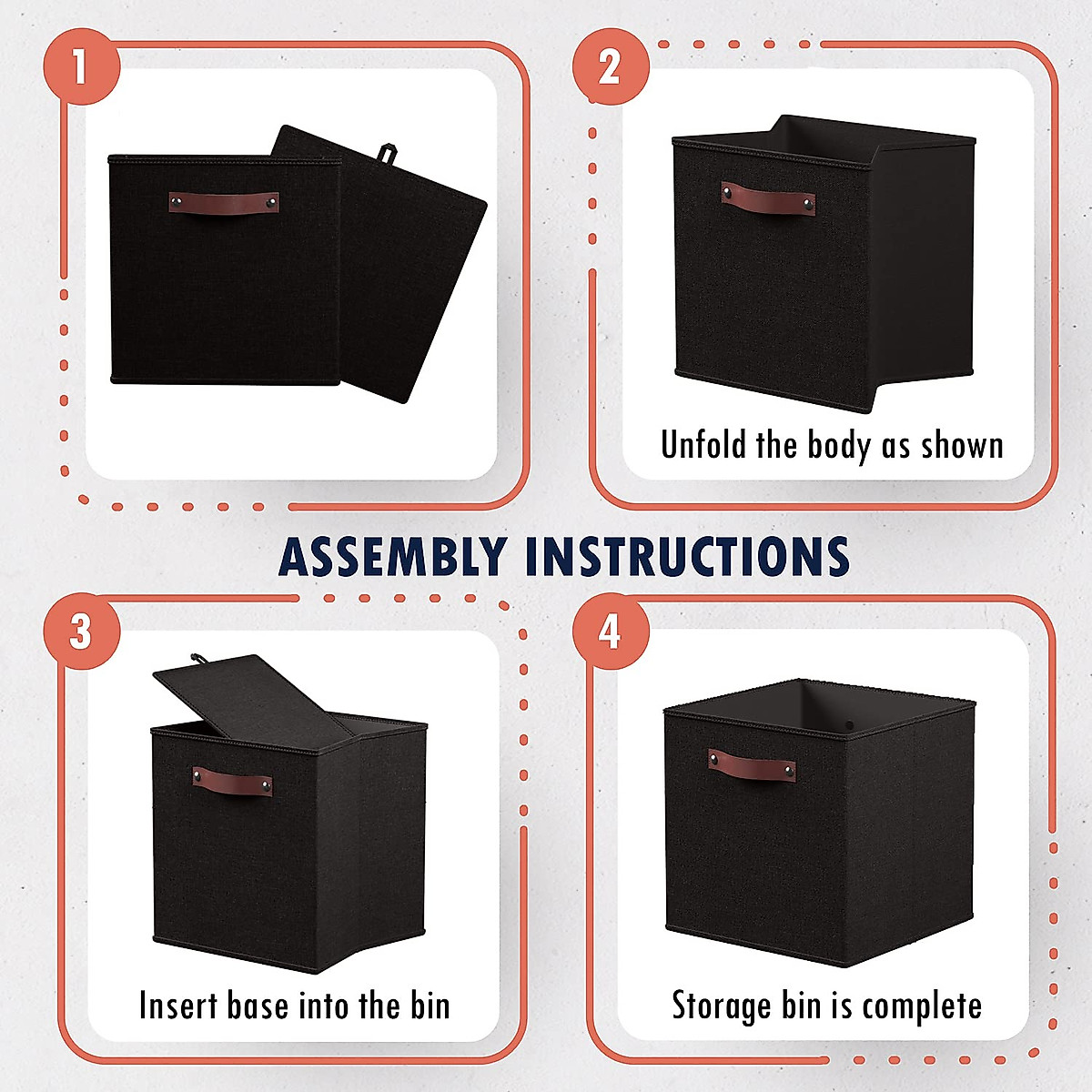 1

2

Unfold the body as shown

ASSEMBLY INSTRUCTIONS

3

Insert base into the bin

4

Storage bin is complete