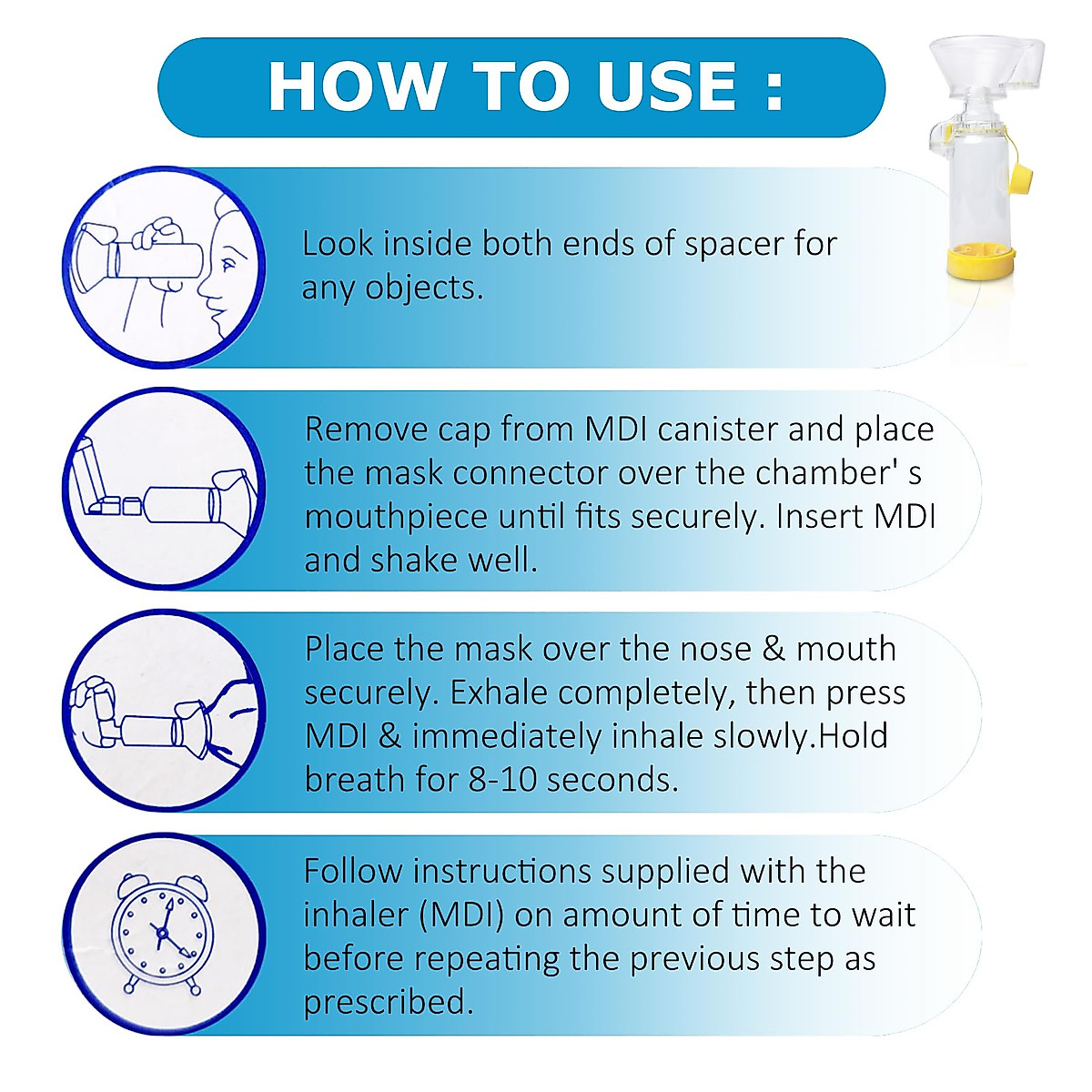 HOW TO USE :

Look inside both ends of spacer for any objects.

Remove cap from MDI canister and place the mask connector over the chamber' s mouthpiece until fits securely. Insert MDI and shake well.

Place the mask over the nose & mouth securely. Exhale completely, then press MDI & immediately inhale slowly.Hold breath for 8-10 seconds.

Follow instructions supplied with the inhaler (MDI) on amount of time to wait before repeating the previous step as prescribed.