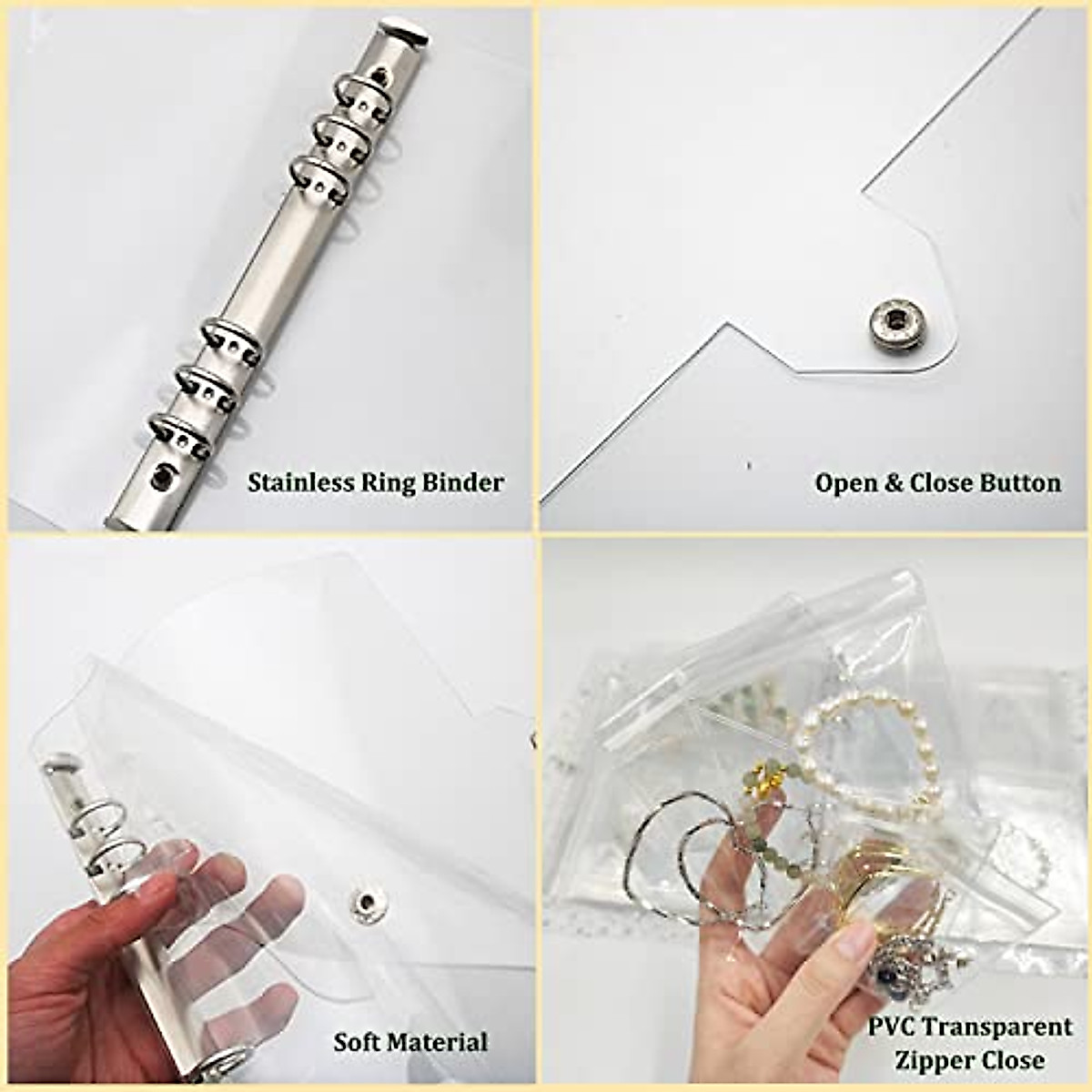 Stainless Ring Binder

Open & Close Button

Soft Material

PVC Transparent Zipper Close