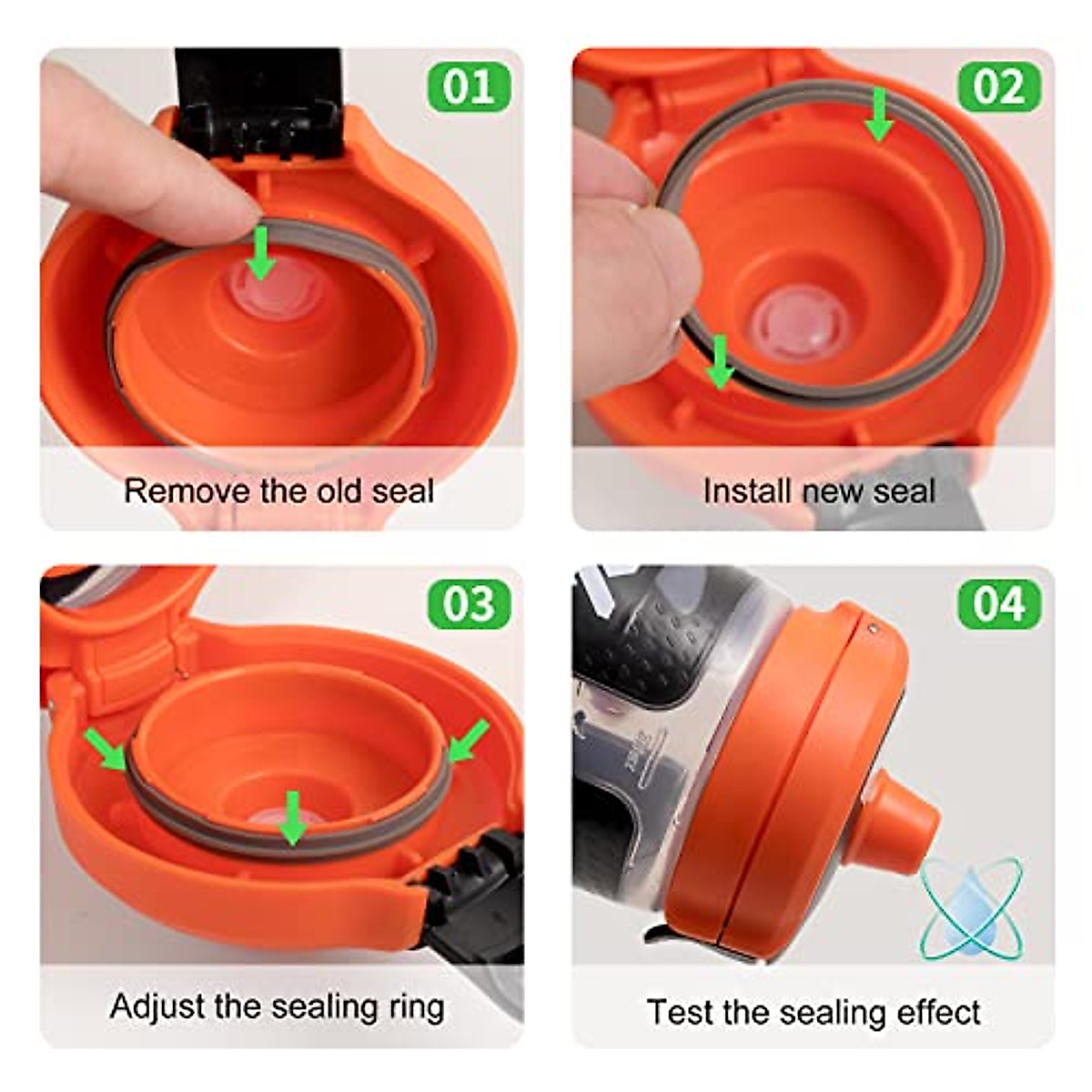 01

Remove the old seal

02

Install new seal

03

Adjust the sealing ring

04

Test the sealing effect