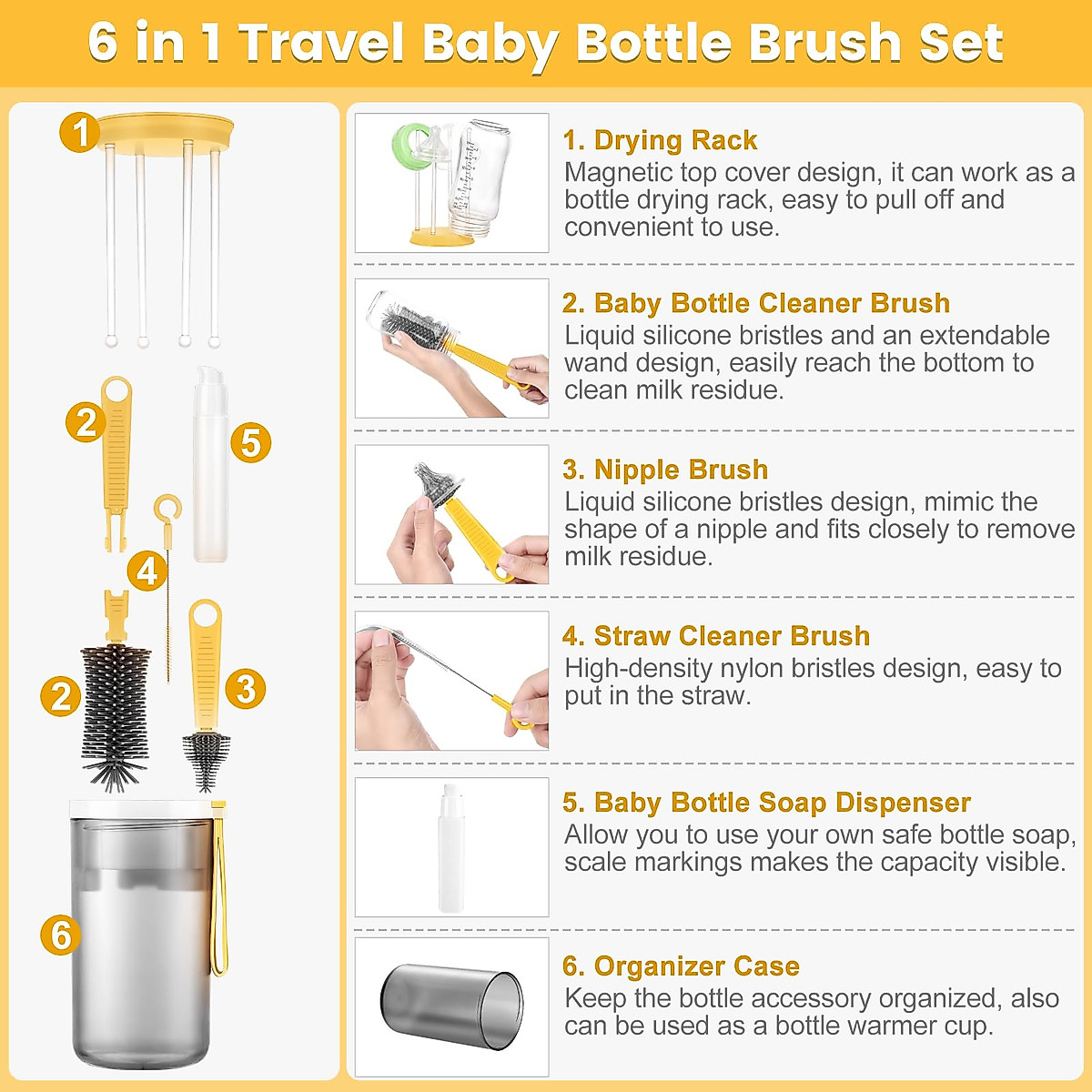 6 in 1 Travel Baby Bottle Brush Set

1
2
5
4
2
3
6

1. Drying Rack
Magnetic top cover design, it can work as a bottle drying rack, easy to pull off and convenient to use.

2. Baby Bottle Cleaner Brush
Liquid silicone bristles and an extendable wand design, easily reach the bottom to clean milk residue.

3. Nipple Brush
Liquid silicone bristles design, mimic the shape of a nipple and fits closely to remove milk residue.

4. Straw Cleaner Brush
High-density nylon bristles design, easy to put in the straw.

5. Baby Bottle Soap Dispenser
Allow you to use your own safe bottle soap, scale markings makes the capacity visible.

6. Organizer Case
Keep the bottle accessory organized, also can be used as a bottle warmer cup.