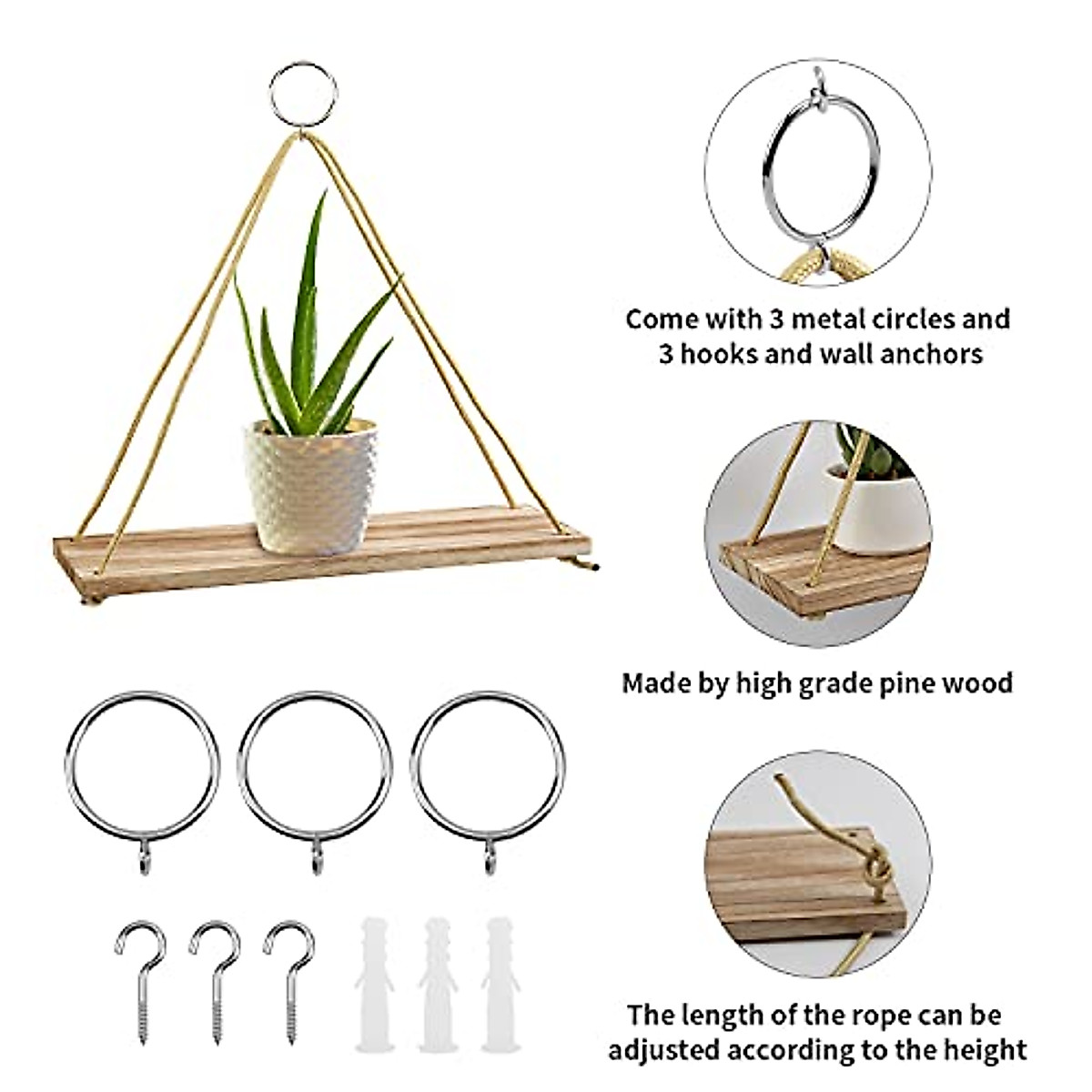 Come with 3 metal circles and 3 hooks and wall anchors

Made by high grade pine wood

The length of the rope can be adjusted according to the height