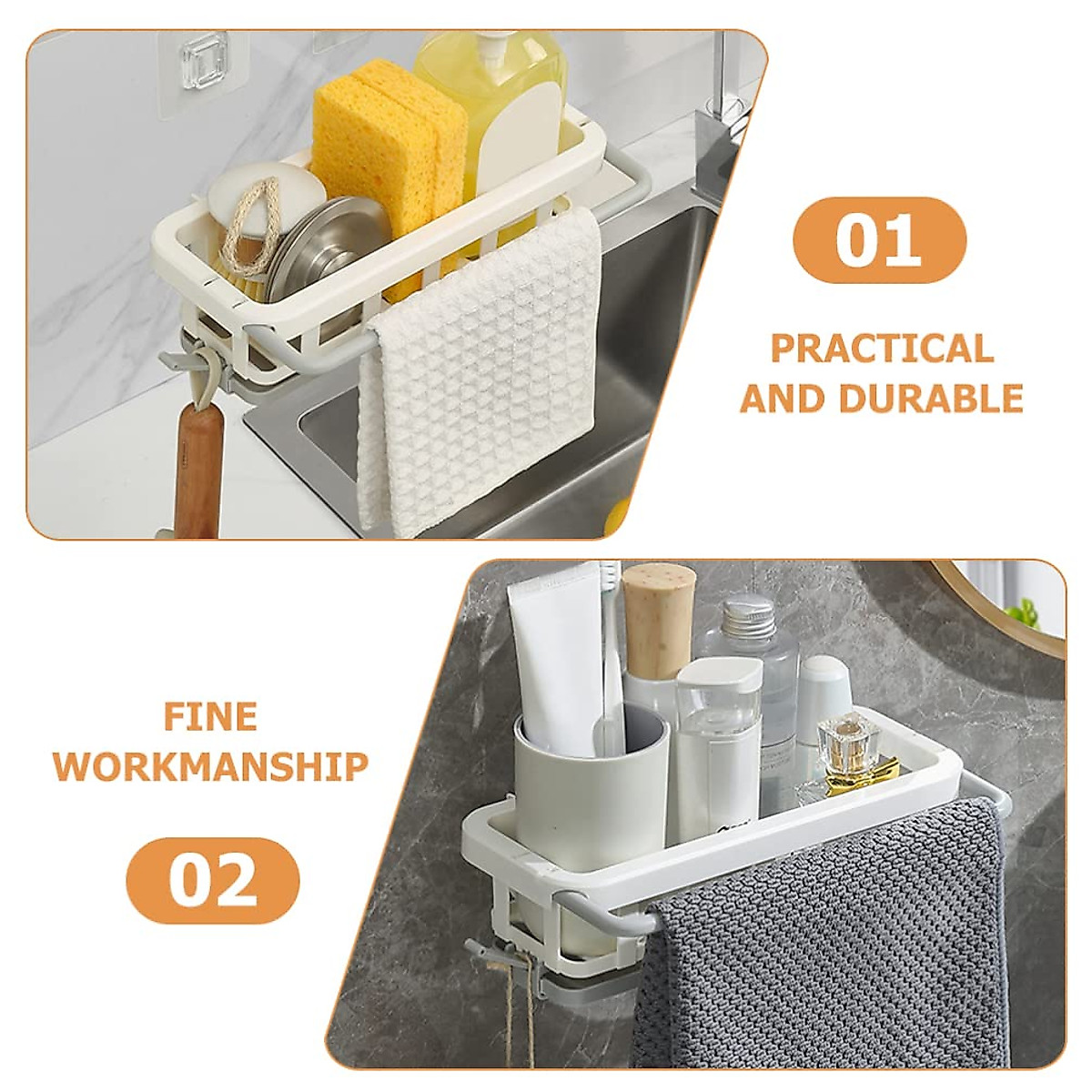 01

PRACTICAL AND DURABLE

FINE WORKMANSHIP

02