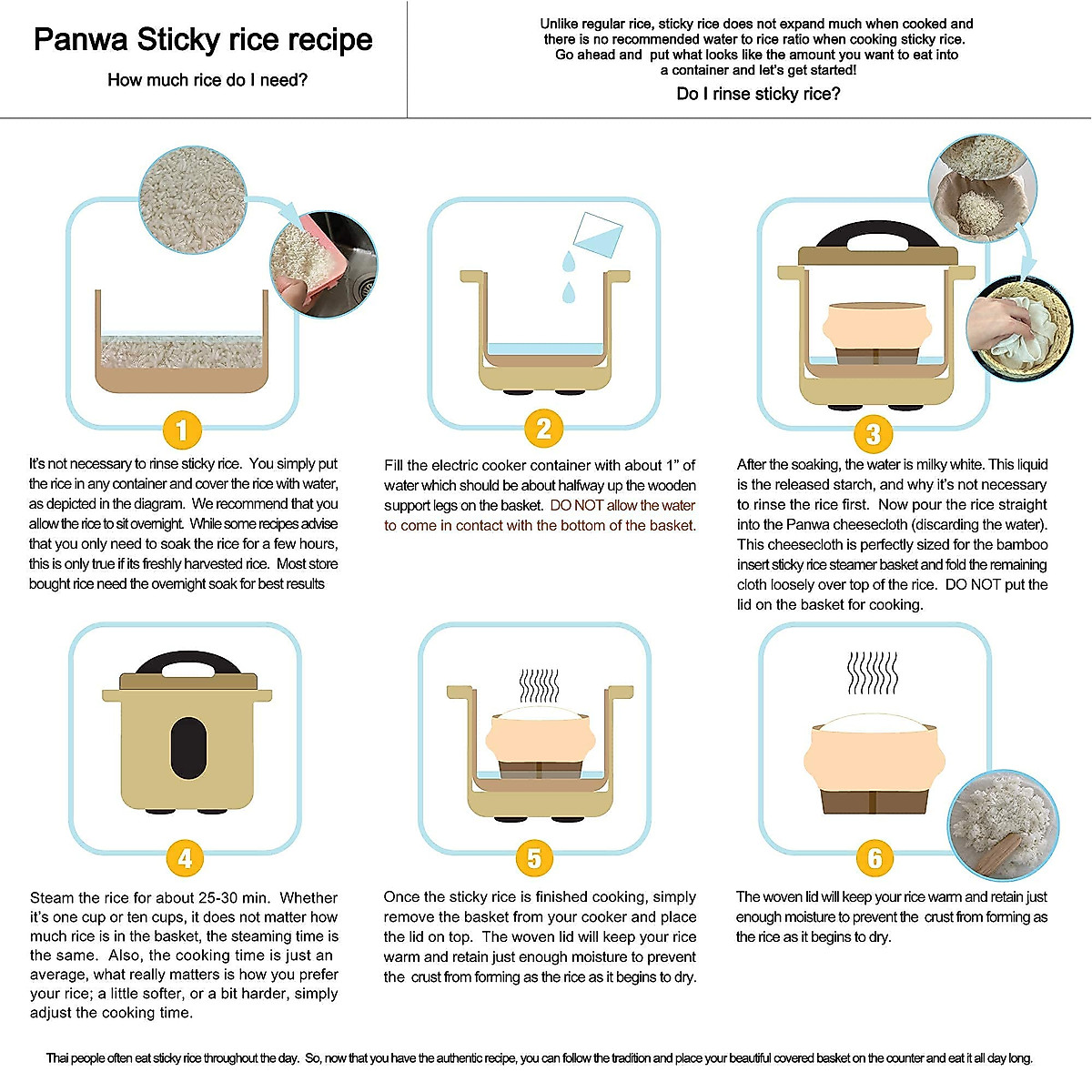 Panwa Sticky rice recipe

How much rice do I need?

Unlike regular rice, sticky rice does not expand much when cooked and there is no recommended water to rice ratio when cooking sticky rice. Go ahead and put what looks like the amount you want to eat into a container and let's get started!

Do I rinse sticky rice?

1

It's not necessary to rinse sticky rice. You simply put the rice in any container and cover the rice with water, as depicted in the diagram. We recommend that you allow the rice to sit overnight. While some recipes advise that you only need to soak the rice for a few hours, this is only true if its freshly harvested rice. Most store bought rice need the overnight soak for best results

2

Fill the electric cooker container with about 1" of water which should be about halfway up the wooden support legs on the basket. DO NOT allow the water to come in contact with the bottom of the basket.

3

After the soaking, the water is milky white. This liquid is the released starch, and why it's not necessary to rinse the rice first. Now pour the rice straight into the Panwa cheesecloth (discarding the water). This cheesecloth is perfectly sized for the bamboo insert sticky rice steamer basket and fold the remaining cloth loosely over top of the rice. DO NOT put the lid on the basket for cooking.

4

Steam the rice for about 25-30 min. Whether it's one cup or ten cups, it does not matter how much rice is in the basket, the steaming time is the same. Also, the cooking time is just an average, what really matters is how you prefer your rice; a little softer, or a bit harder, simply adjust the cooking time.

5

Once the sticky rice is finished cooking, simply remove the basket from your cooker and place the lid on top. The woven lid will keep your rice warm and retain just enough moisture to prevent the crust from forming as the rice as it begins to dry.

6

The woven lid will keep your rice warm and retain just enough moisture to prevent the crust from forming as the rice as it begins to dry.

Thai people often eat sticky rice throughout the day. So, now that you have the authentic recipe, you can follow the tradition and place your beautiful covered basket on the counter and eat it all day long.