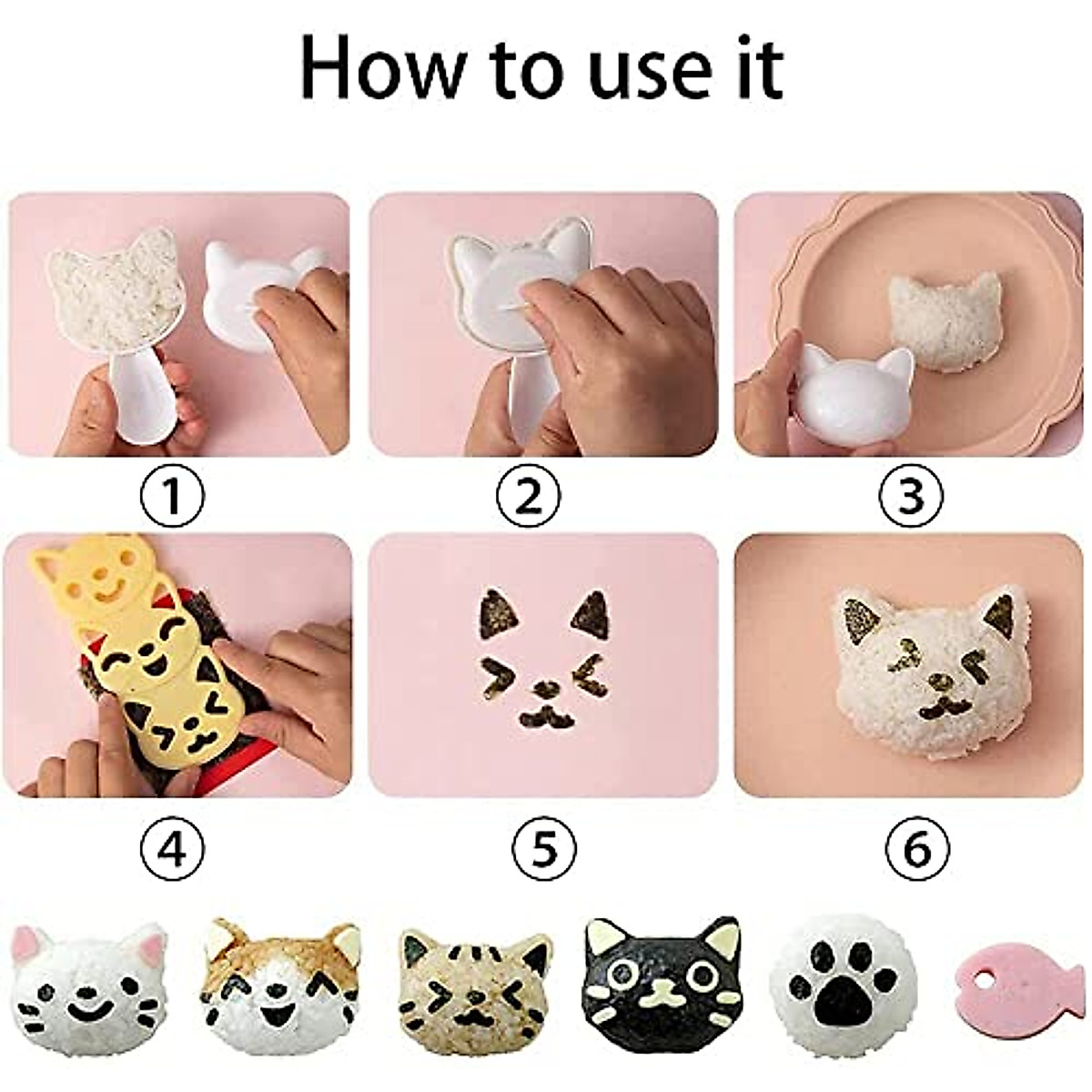 How to use it

①

②

③

④

⑤

⑥