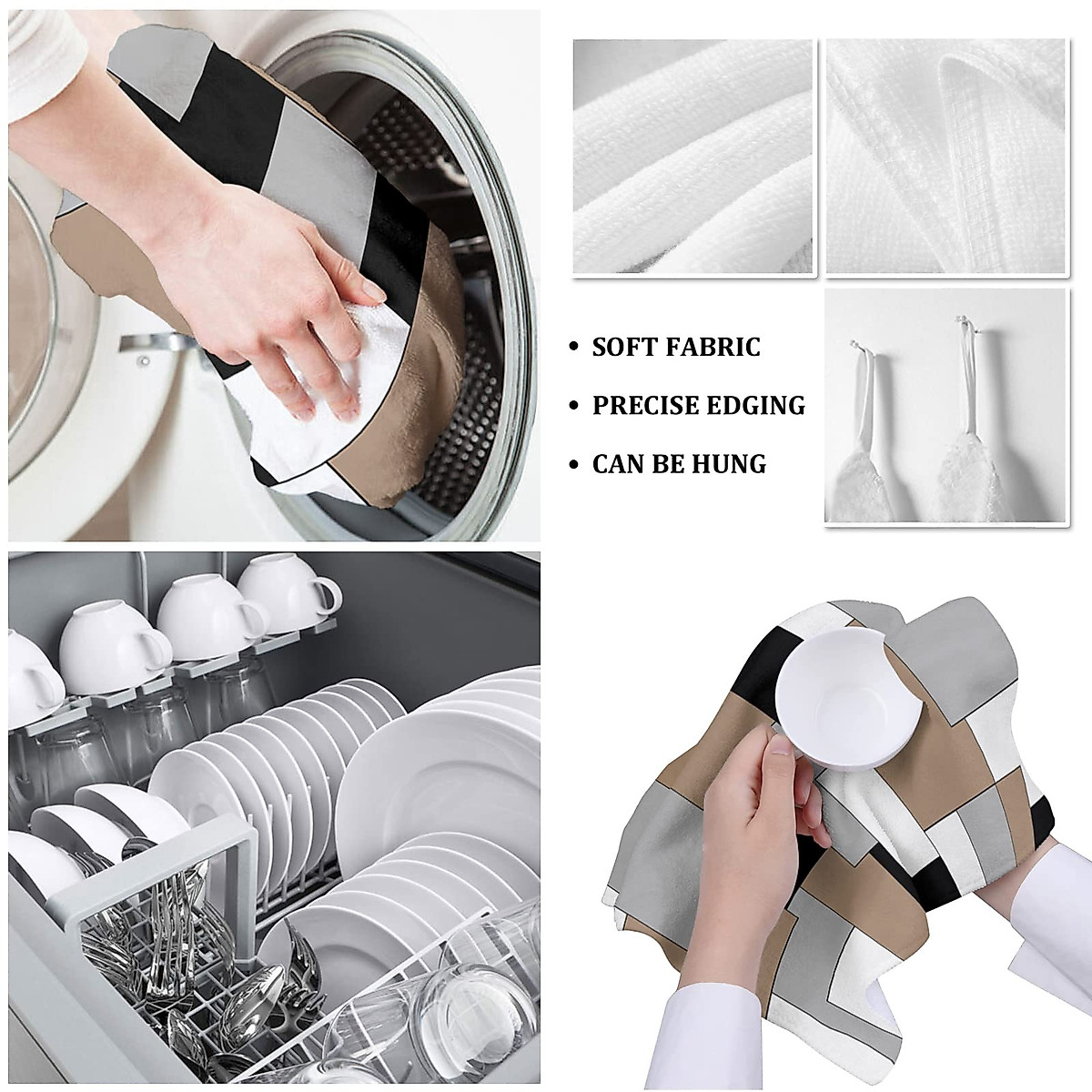 • SOFT FABRIC

• PRECISE EDGING

• CAN BE HUNG