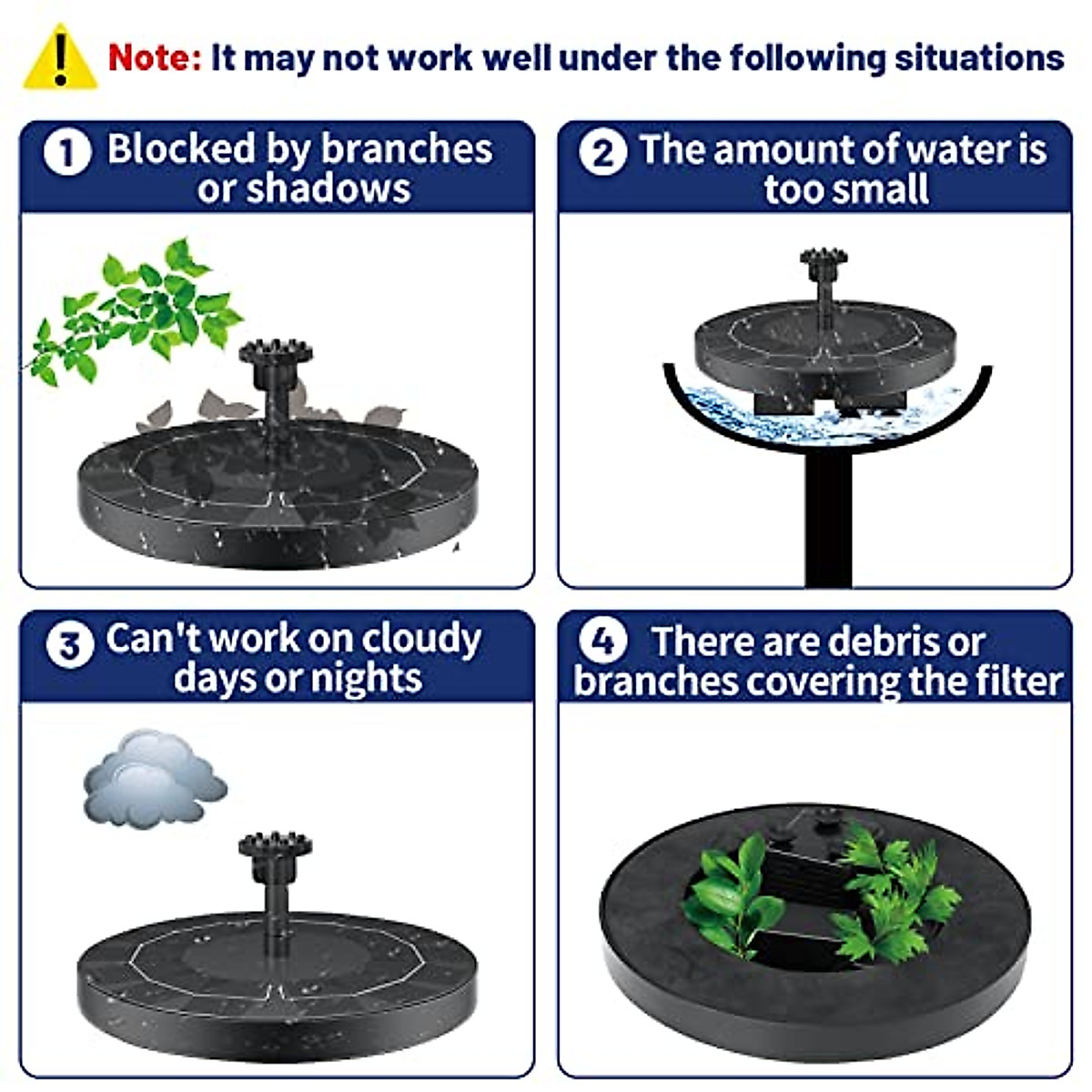 Note: It may not work well under the following situations

1 Blocked by branches or shadows

2 The amount of water is too small

3 Can't work on cloudy days or nights

4 There are debris or branches covering the filter