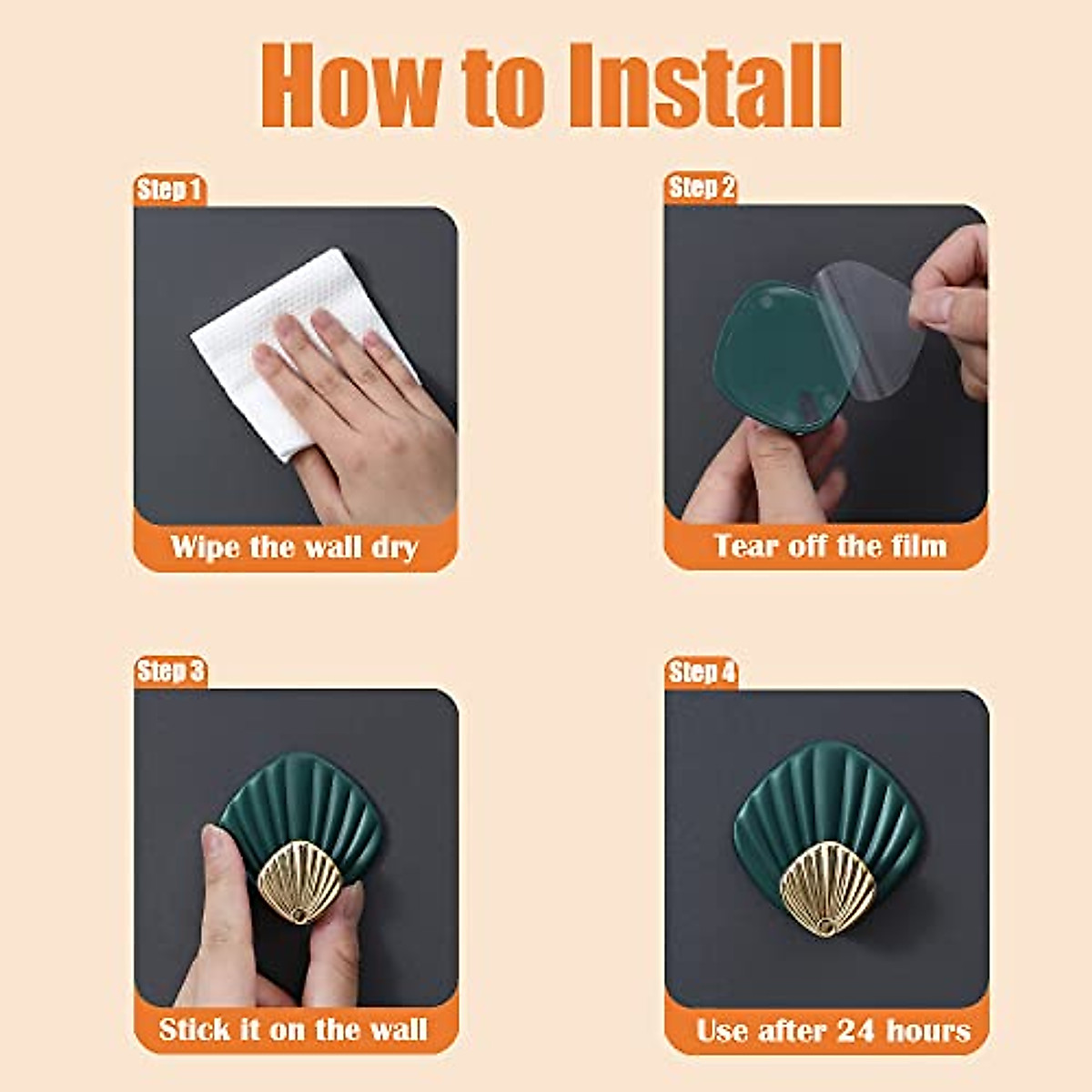 How to Install

Step 1

Wipe the wall dry

Step 2

Tear off the film

Step 3

Stick it on the wall

Step 4

Use after 24 hours