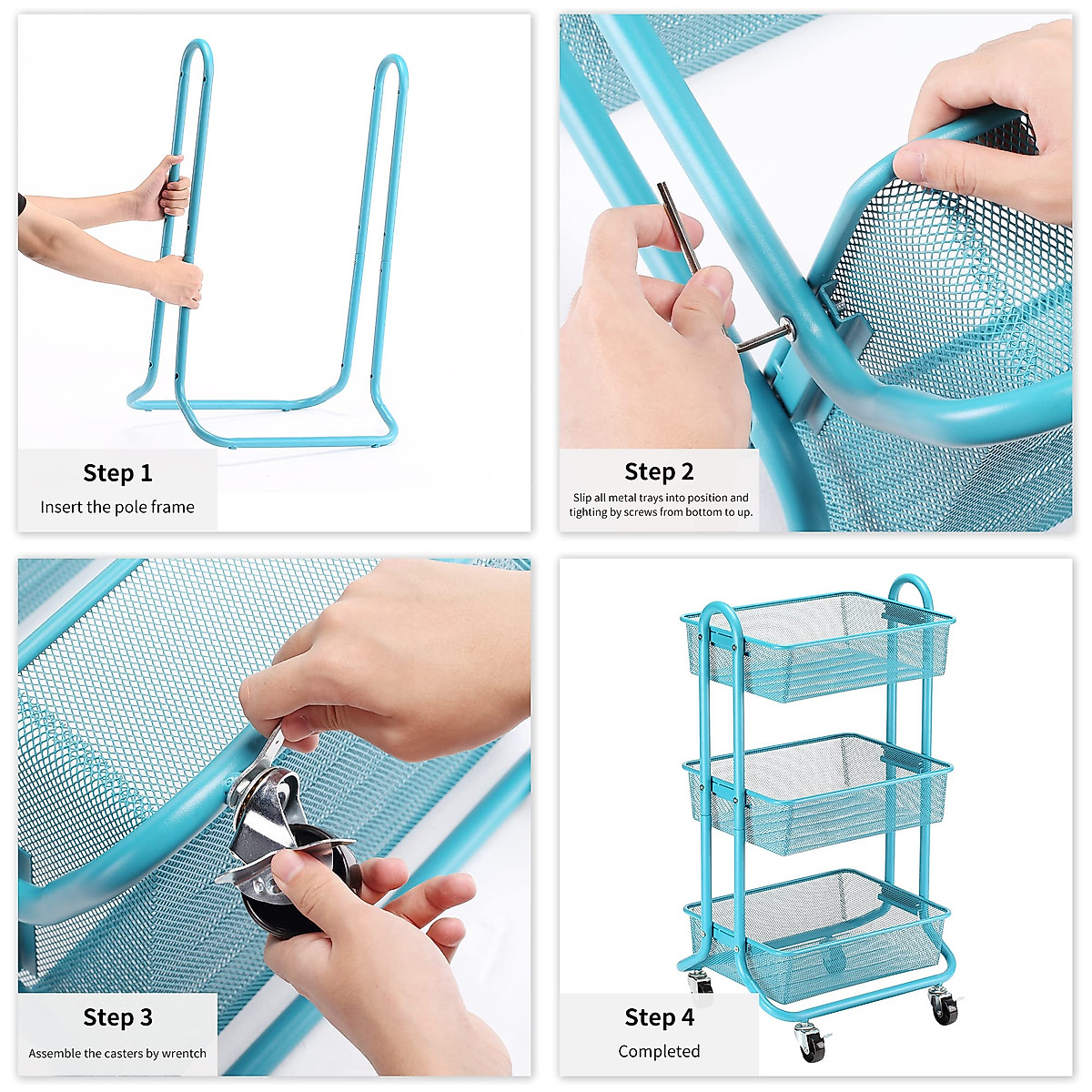 Step 1
Insert the pole frame

Step 2
Slip all metal trays into position and tighting by screws from bottom to up.

Step 3
Assemble the casters by wrentch

Step 4
Completed