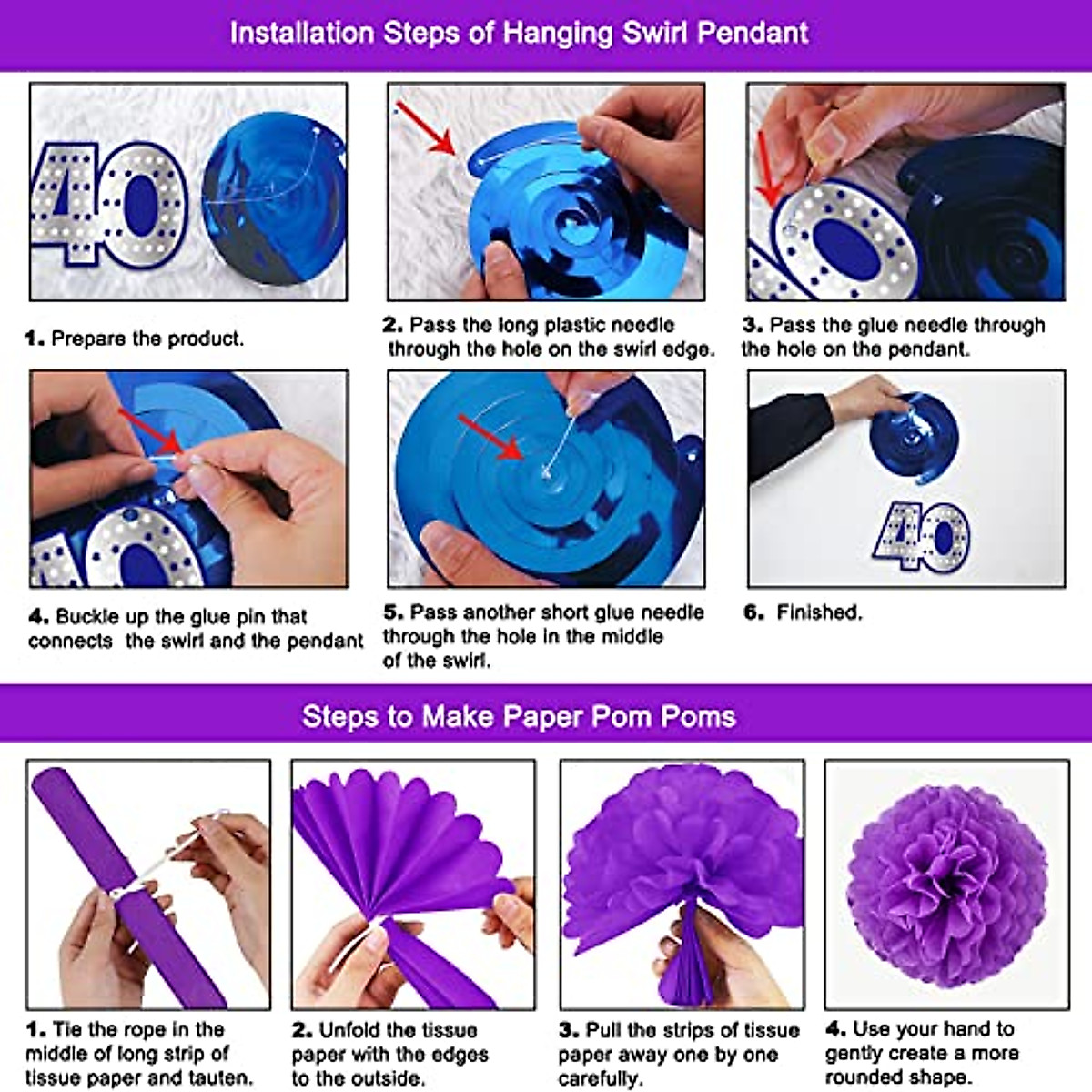 Installation Steps of Hanging Swirl Pendant

40

1. Prepare the product.

2. Pass the long plastic needle through the hole on the swirl edge.

3. Pass the glue needle through the hole on the pendant.

4. Buckle up the glue pin that connects the swirl and the pendant

5. Pass another short glue needle through the hole in the middle of the swirl.

40

6. Finished.

Steps to Make Paper Pom Poms

1. Tie the rope in the middle of long strip of tissue paper and tauten.

2. Unfold the tissue paper with the edges to the outside.

3. Pull the strips of tissue paper away one by one carefully.

4. Use your hand to gently create a more rounded shape.