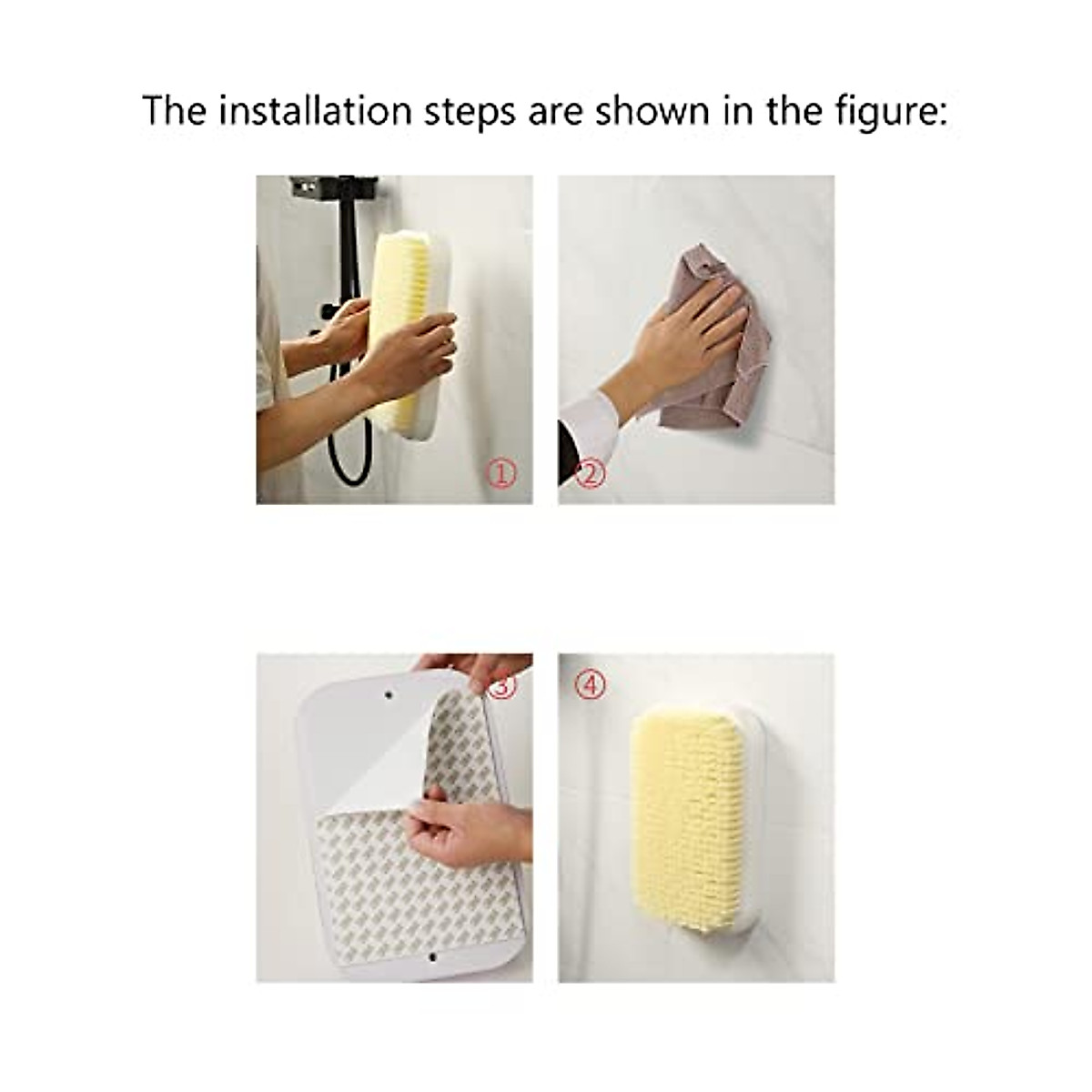 The installation steps are shown in the figure:

①

②

③

④