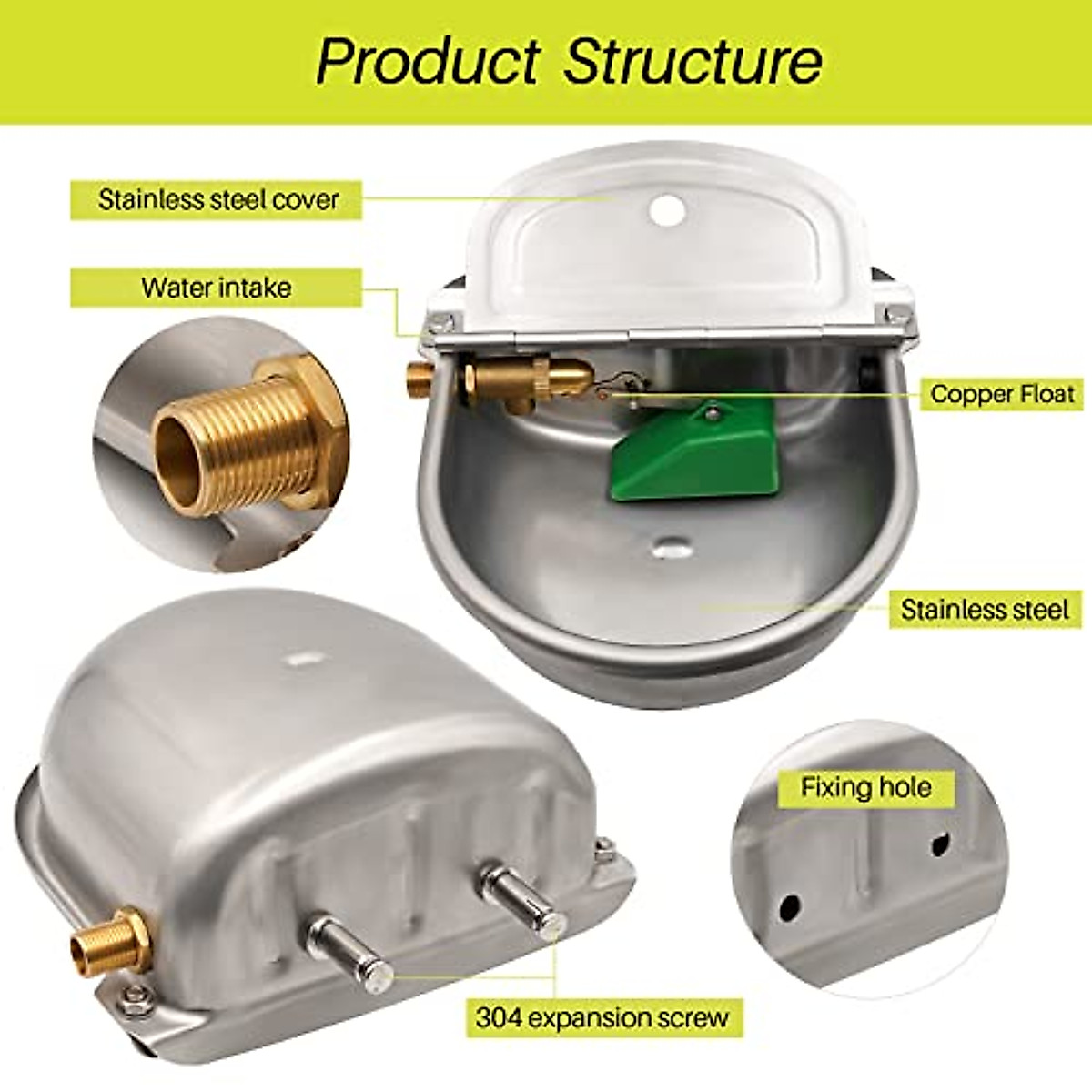 Product Structure

Stainless steel cover

Water intake

Copper Float

Stainless steel

Fixing hole

304 expansion screw