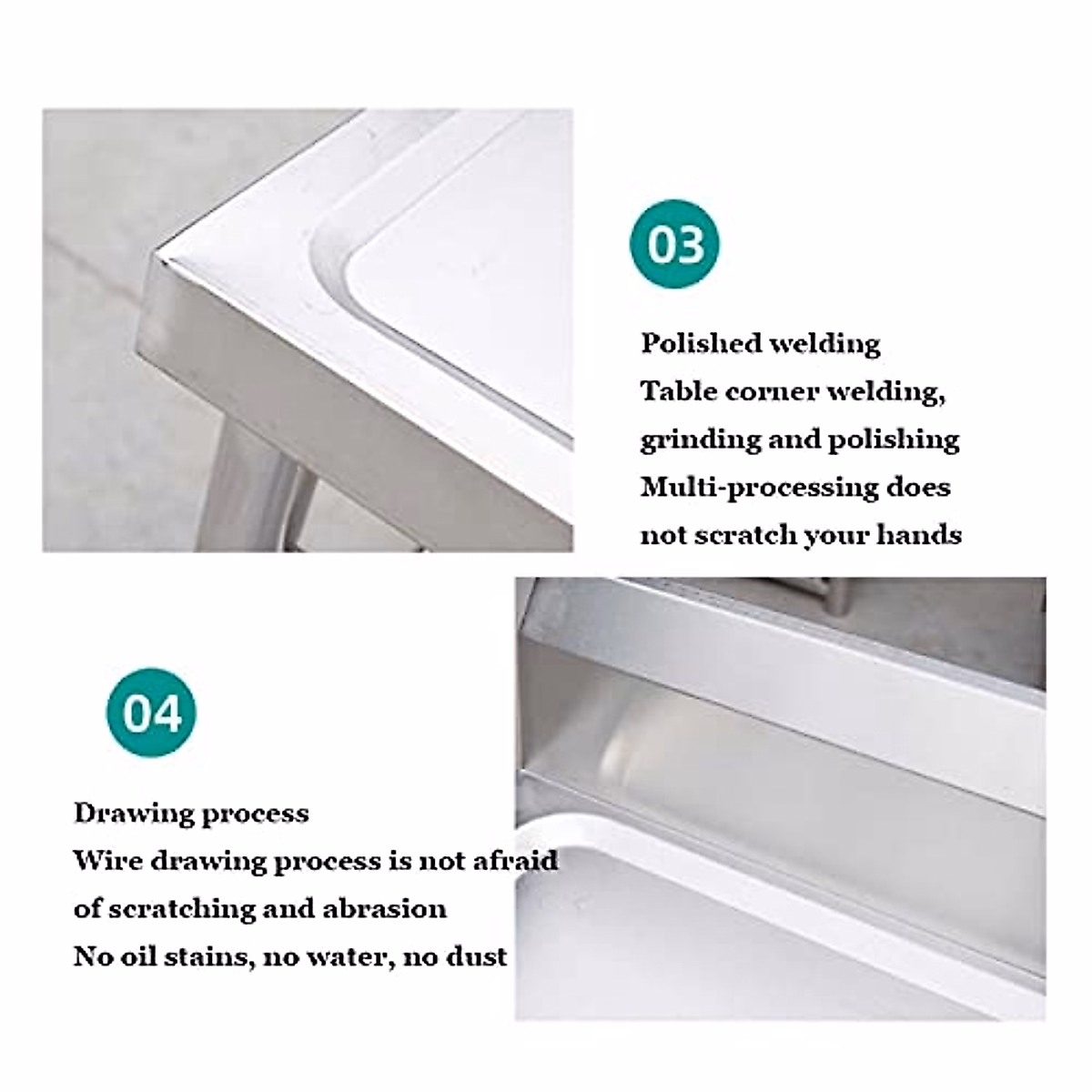 03

Polished welding
Table corner welding, grinding and polishing
Multi-processing does not scratch your hands

04

Drawing process
Wire drawing process is not afraid of scratching and abrasion
No oil stains, no water, no dust