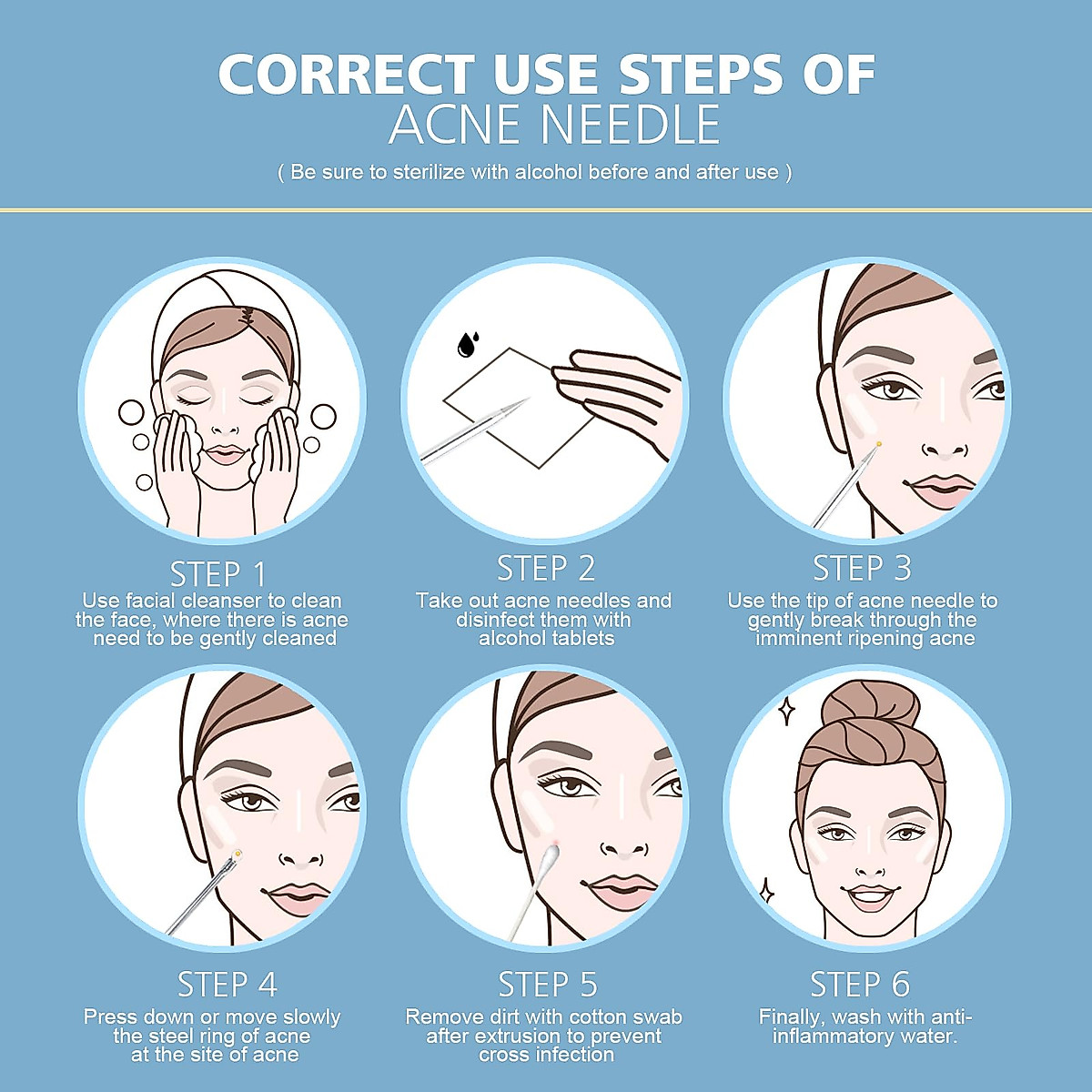 CORRECT USE STEPS OF
ACNE NEEDLE
( Be sure to sterilize with alcohol before and after use )

STEP 1
Use facial cleanser to clean the face, where there is acne need to be gently cleaned

STEP 2
Take out acne needles and disinfect them with alcohol tablets

STEP 3
Use the tip of acne needle to gently break through the imminent ripening acne

STEP 4
Press down or move slowly the steel ring of acne at the site of acne

STEP 5
Remove dirt with cotton swab after extrusion to prevent cross infection

STEP 6
Finally, wash with anti-inflammatory water.