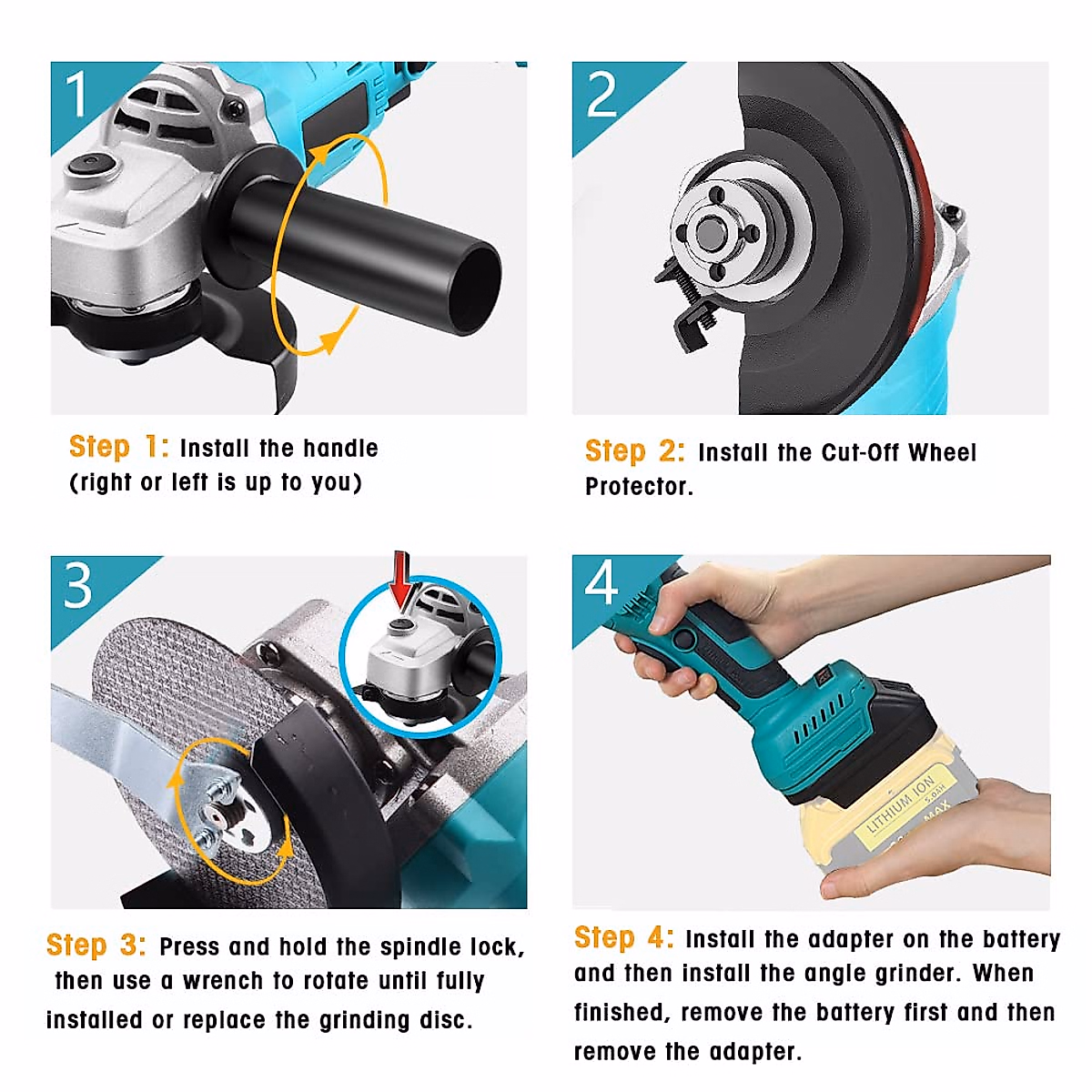 1

Step 1: Install the handle (right or left is up to you)

2

Step 2: Install the Cut-Off Wheel Protector.

3

Step 3: Press and hold the spindle lock, then use a wrench to rotate until fully installed or replace the grinding disc.

4

LITHIUM ION 5.0Ah MAX

Step 4: Install the adapter on the battery and then install the angle grinder. When finished, remove the battery first and then remove the adapter.