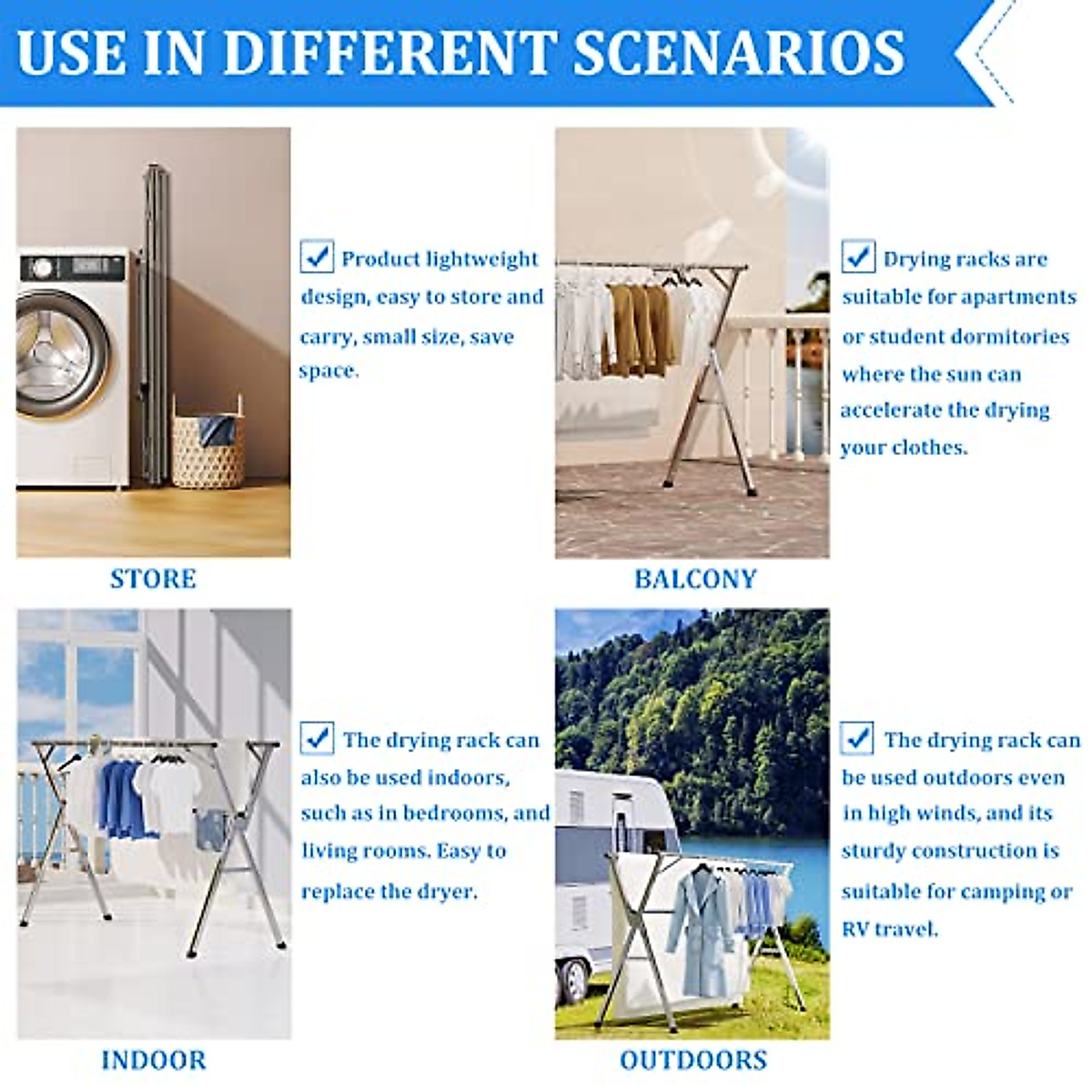 USE IN DIFFERENT SCENARIOS

Product lightweight design, easy to store and carry, small size, save space.

STORE

Drying racks are suitable for apartments or student dormitories where the sun can accelerate the drying your clothes.

BALCONY

The drying rack can also be used indoors, such as in bedrooms, and living rooms. Easy to replace the dryer.

INDOOR

The drying rack can be used outdoors even in high winds, and its sturdy construction is suitable for camping or RV travel.

OUTDOORS