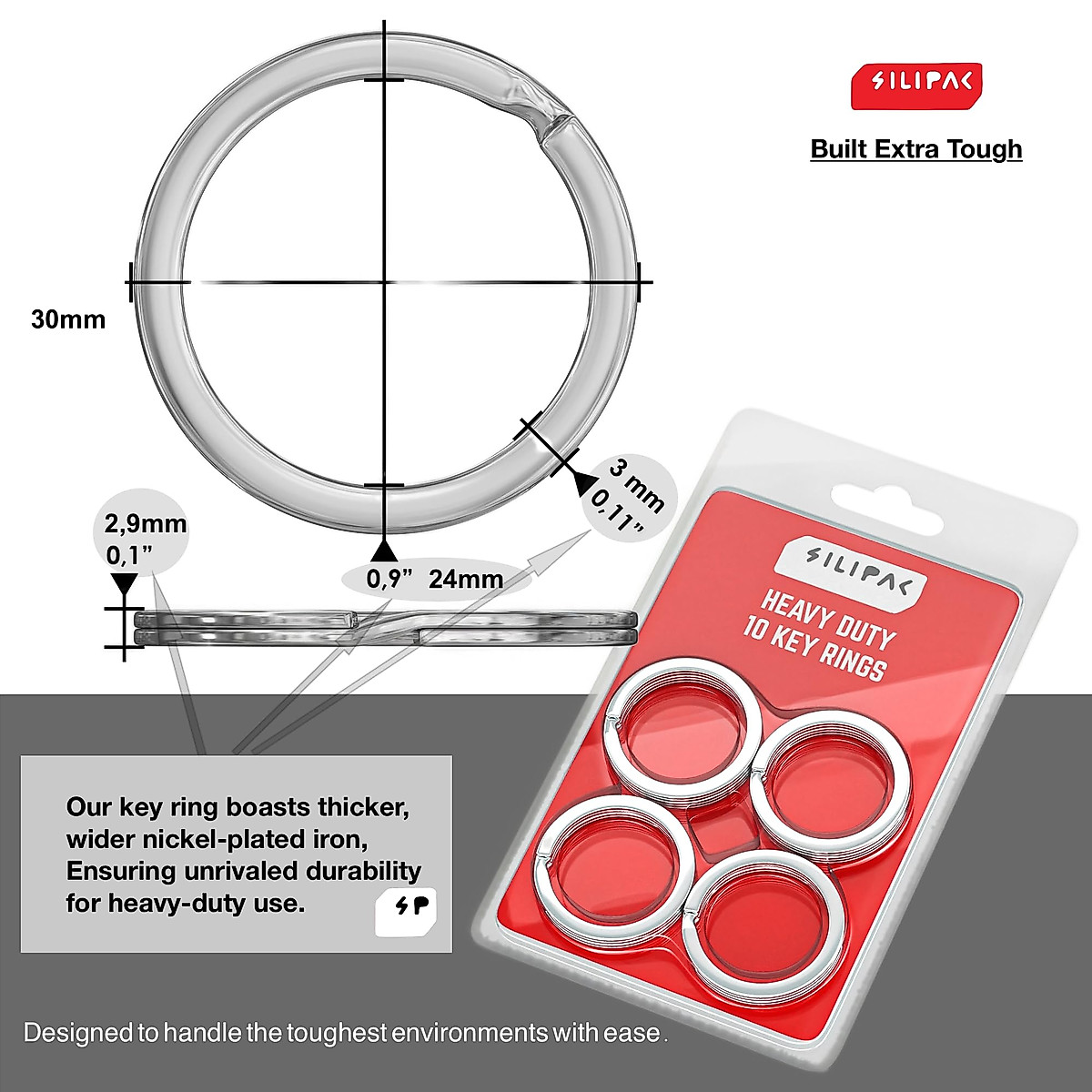 SILIPAC

Built Extra Tough

30mm

3 mm
0,11"

2,9mm
0,1"

0,9" 24mm

SILIPAC
HEAVY DUTY
10 KEY RINGS

Our key ring boasts thicker, wider nickel-plated iron, Ensuring unrivaled durability for heavy-duty use.

SP

Designed to handle the toughest environments with ease .