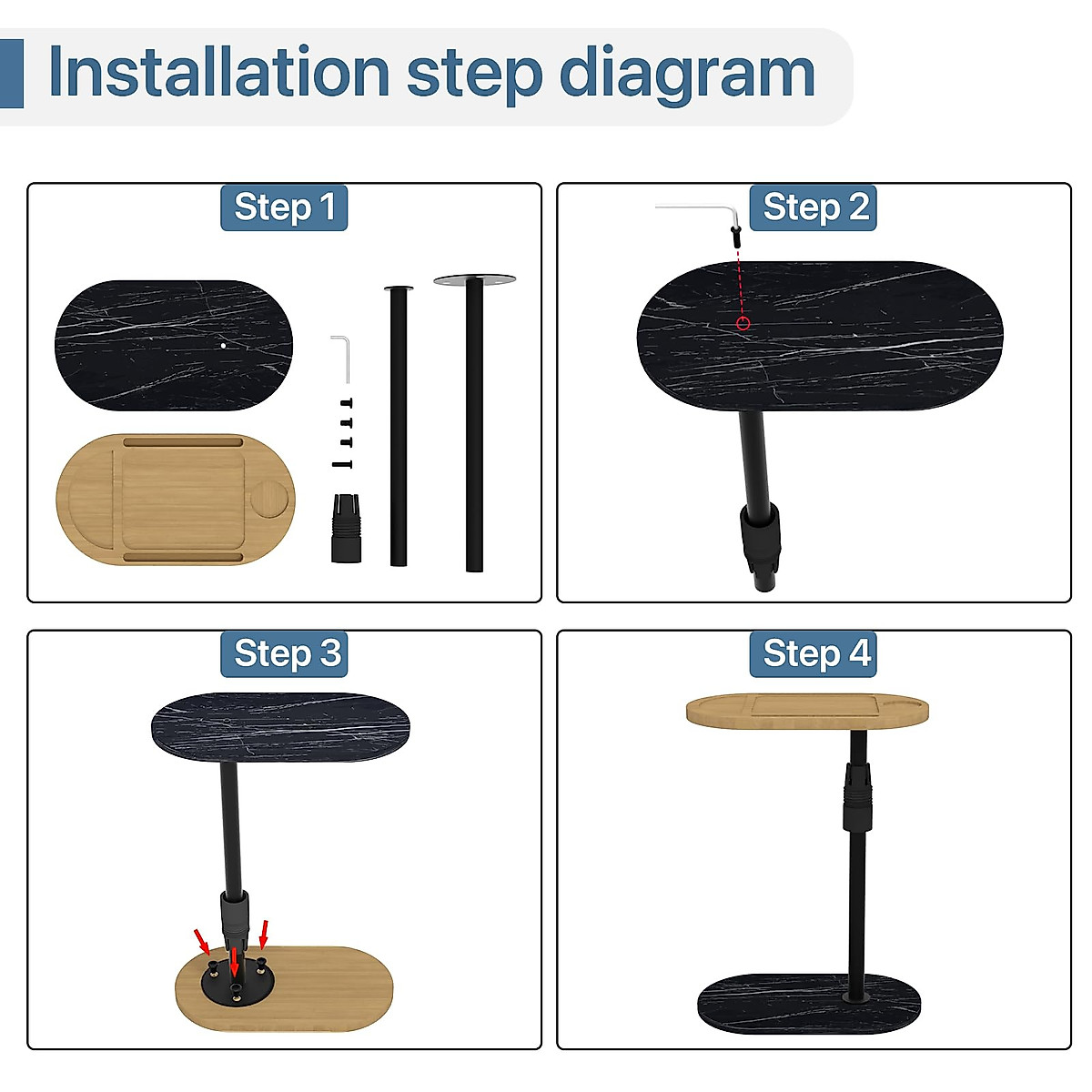 Installation step diagram

Step 1

Step 2

Step 3

Step 4