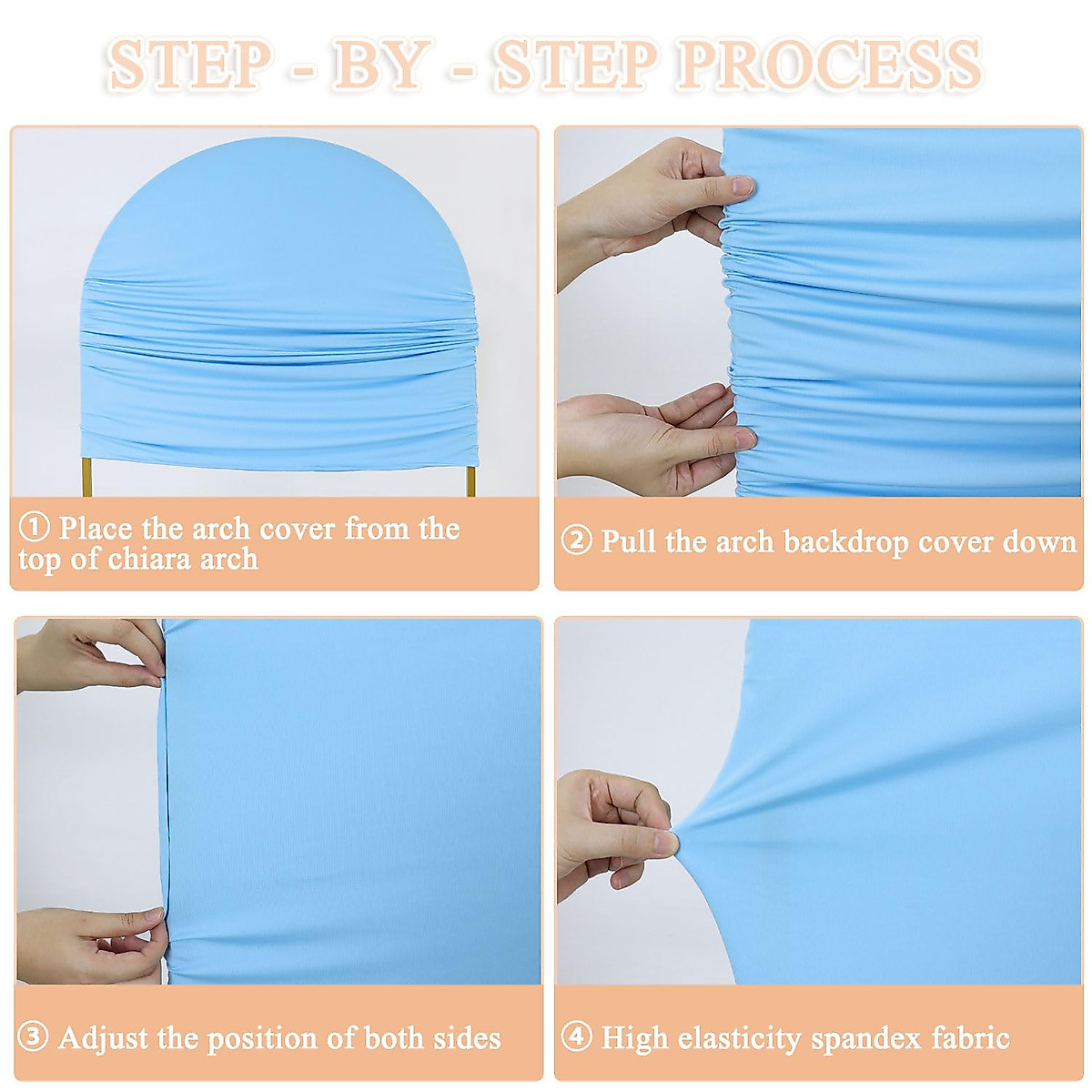 STEP - BY - STEP PROCESS

① Place the arch cover from the top of chiara arch

② Pull the arch backdrop cover down

③ Adjust the position of both sides

④ High elasticity spandex fabric