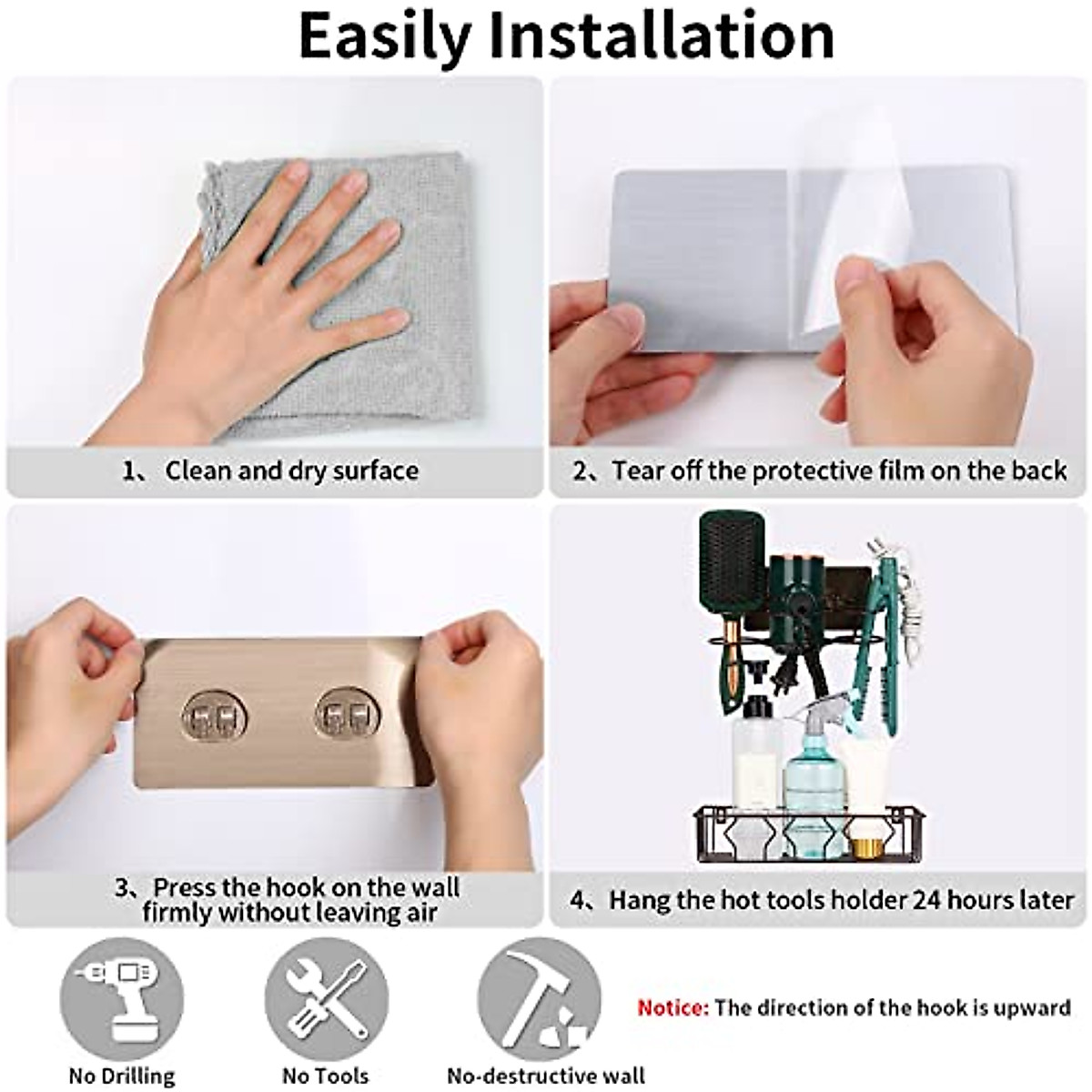 Easily Installation

1、 Clean and dry surface

2、Tear off the protective film on the back

3、Press the hook on the wall firmly without leaving air

4、Hang the hot tools holder 24 hours later

No Drilling

No Tools

No-destructive wall

Notice: The direction of the hook is upward