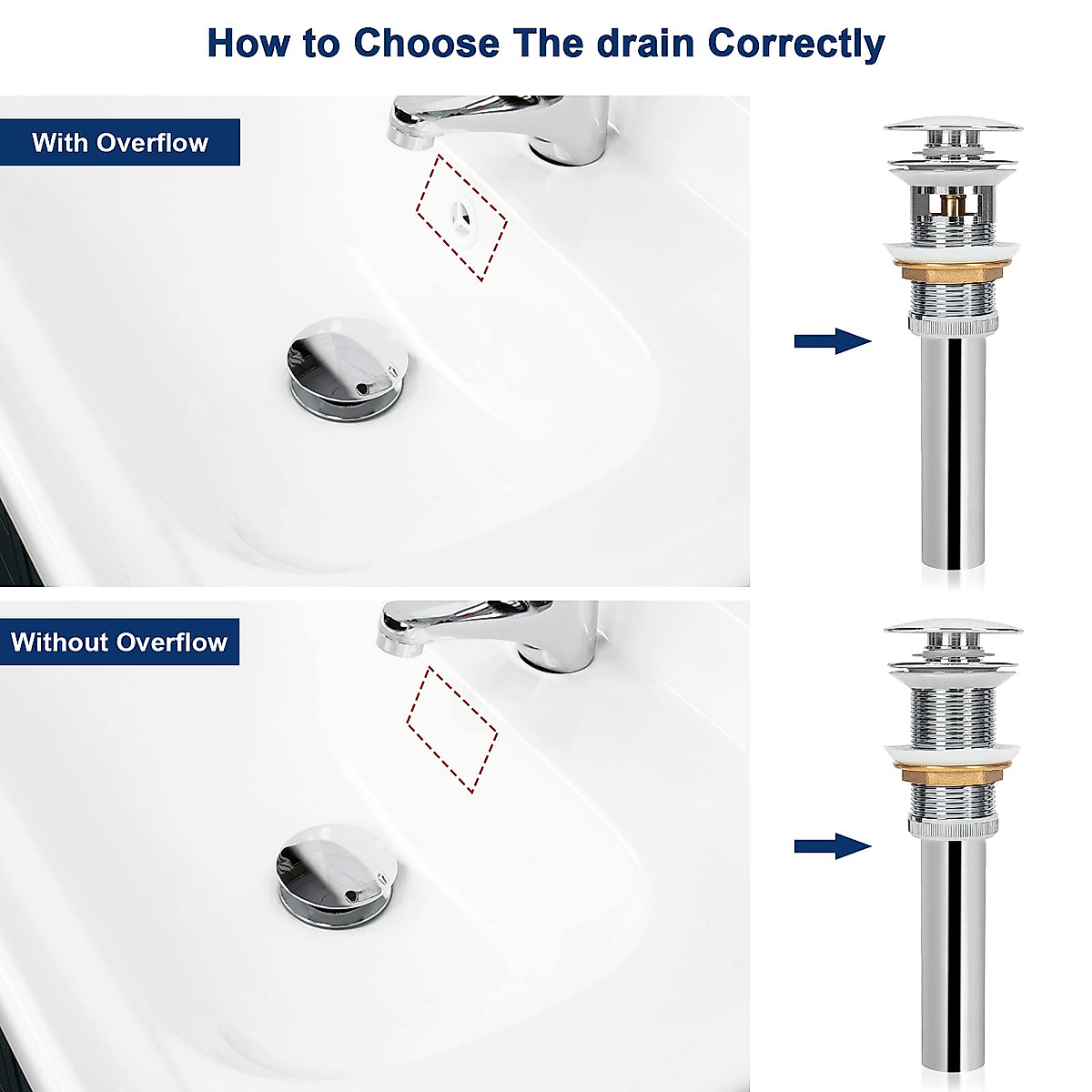 How to Choose The drain Correctly

With Overflow

Without Overflow